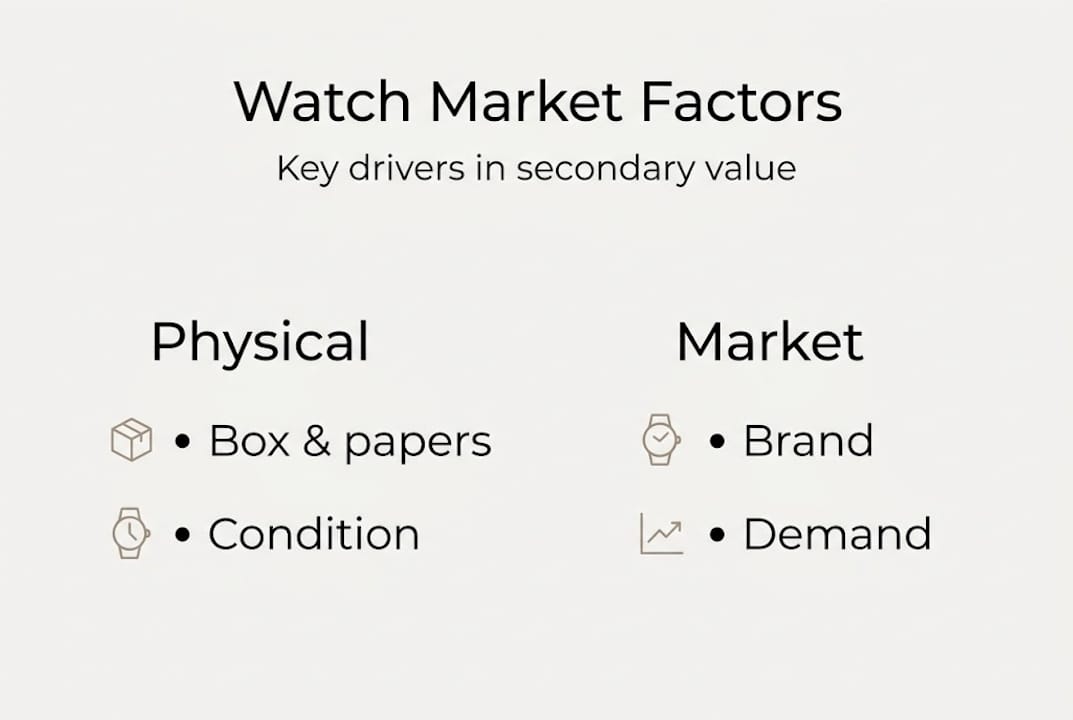 Watch Market Factors

Key drivers in secondary value

Physical

• Box & papers

• Condition

Market

• Brand

• Demand