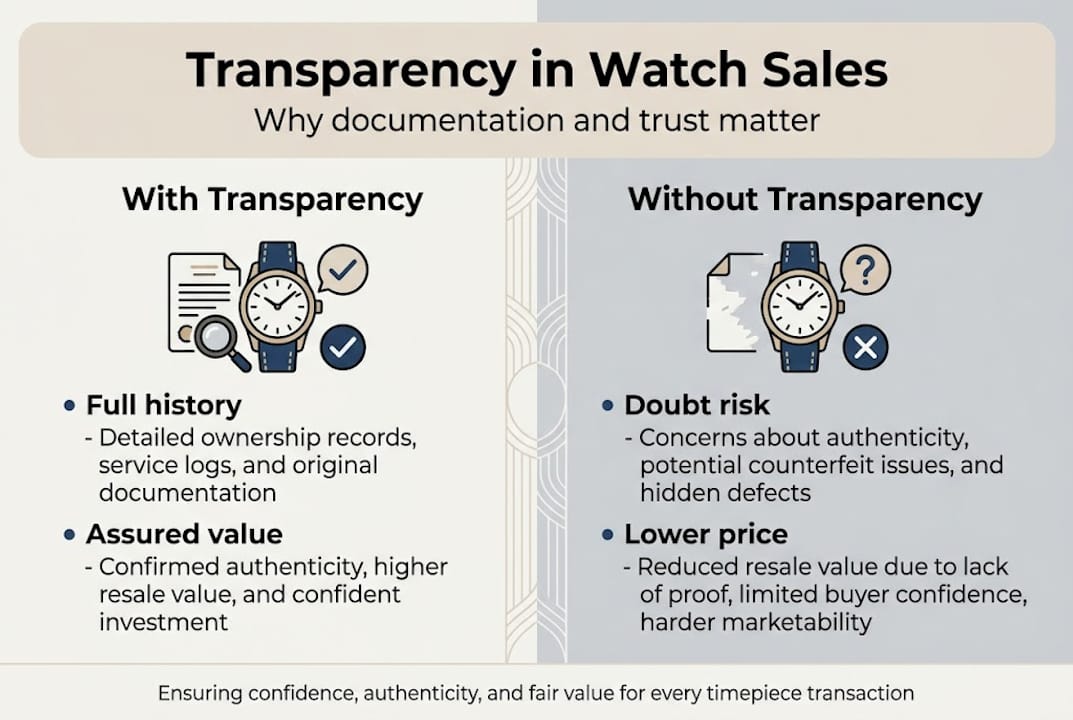 Transparency in Watch Sales
Why documentation and trust matter

With Transparency

• Full history
- Detailed ownership records, service logs, and original documentation

• Assured value
- Confirmed authenticity, higher resale value, and confident investment

Without Transparency

• Doubt risk
- Concerns about authenticity, potential counterfeit issues, and hidden defects

• Lower price
- Reduced resale value due to lack of proof, limited buyer confidence, harder marketability

Ensuring confidence, authenticity, and fair value for every timepiece transaction