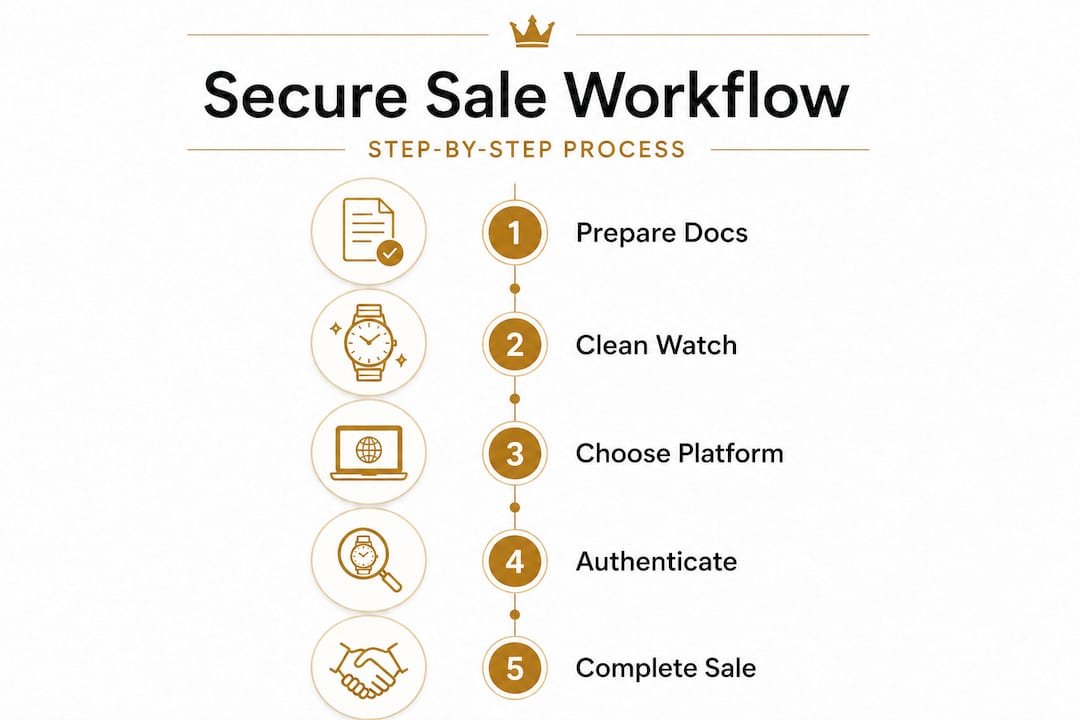 Secure Sale Workflow

STEP-BY-STEP PROCESS

1 Prepare Docs

2 Clean Watch

3 Choose Platform

4 Authenticate

5 Complete Sale