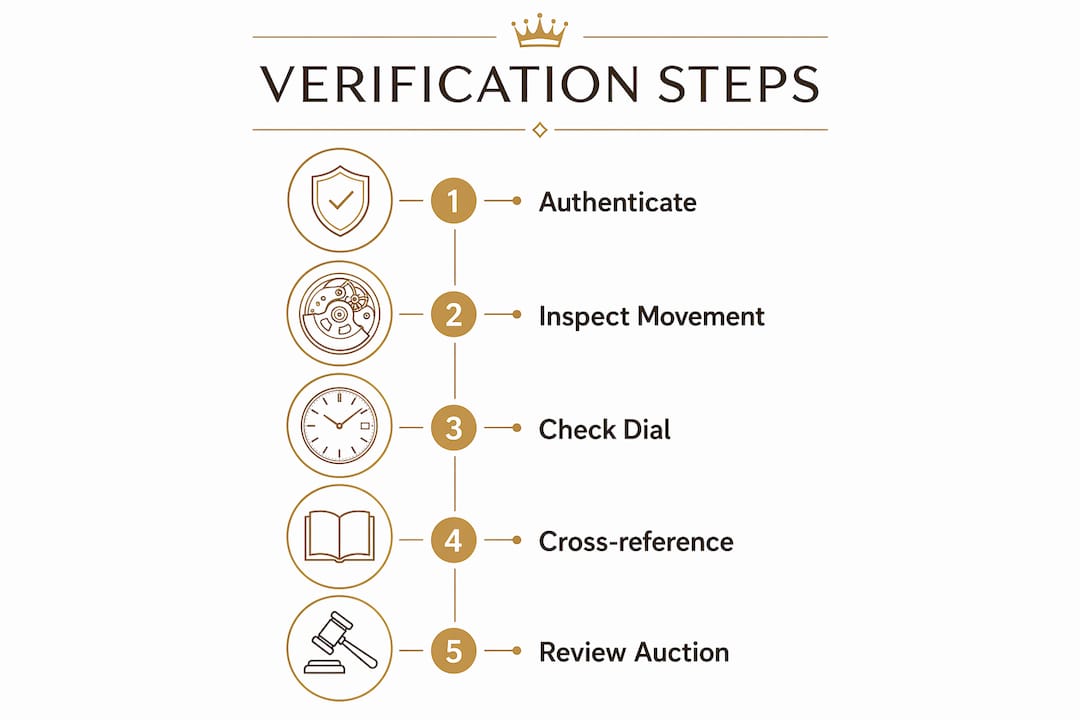 VERIFICATION STEPS

1 Authenticate

2 Inspect Movement

3 Check Dial

4 Cross-reference

5 Review Auction