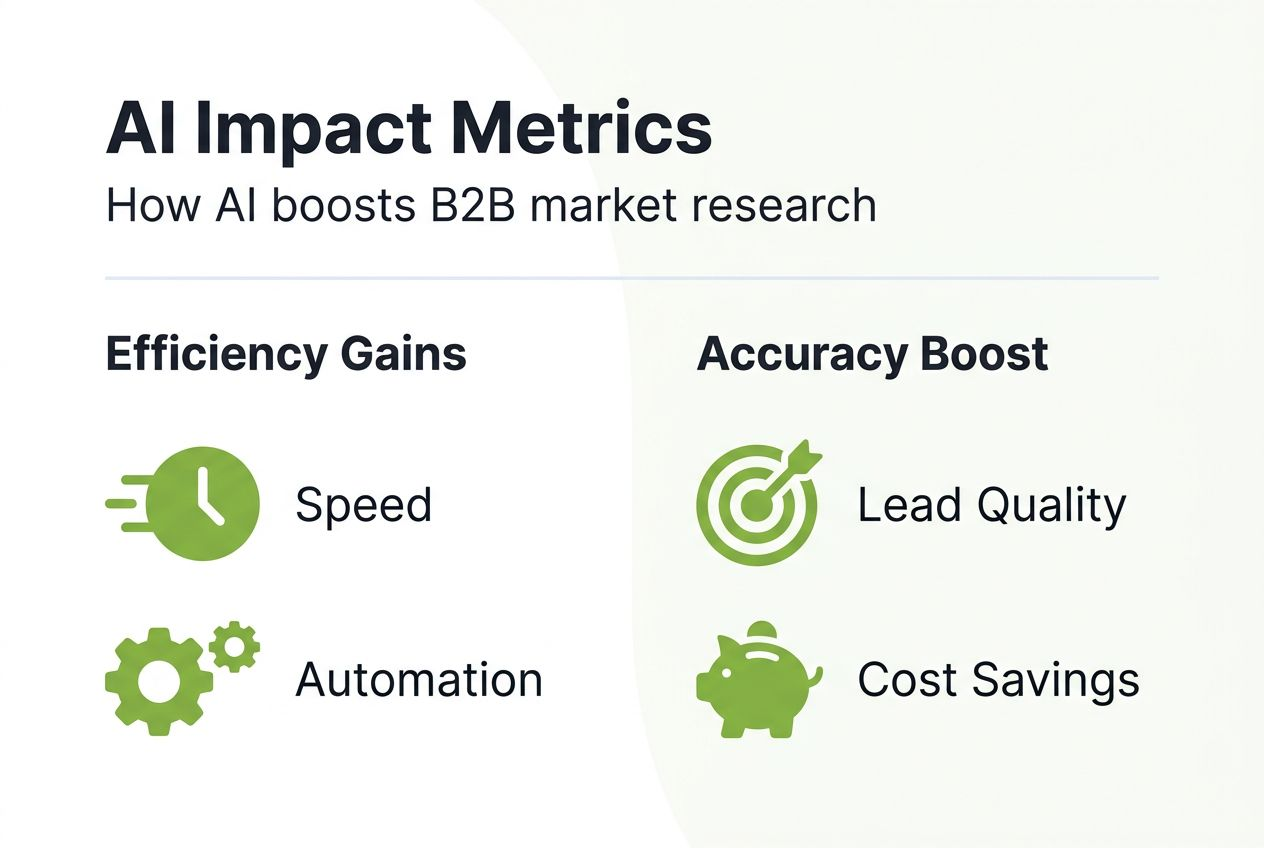 AI Impact Metrics

How AI boosts B2B market research

Efficiency Gains

Speed

Automation

Accuracy Boost

Lead Quality

Cost Savings