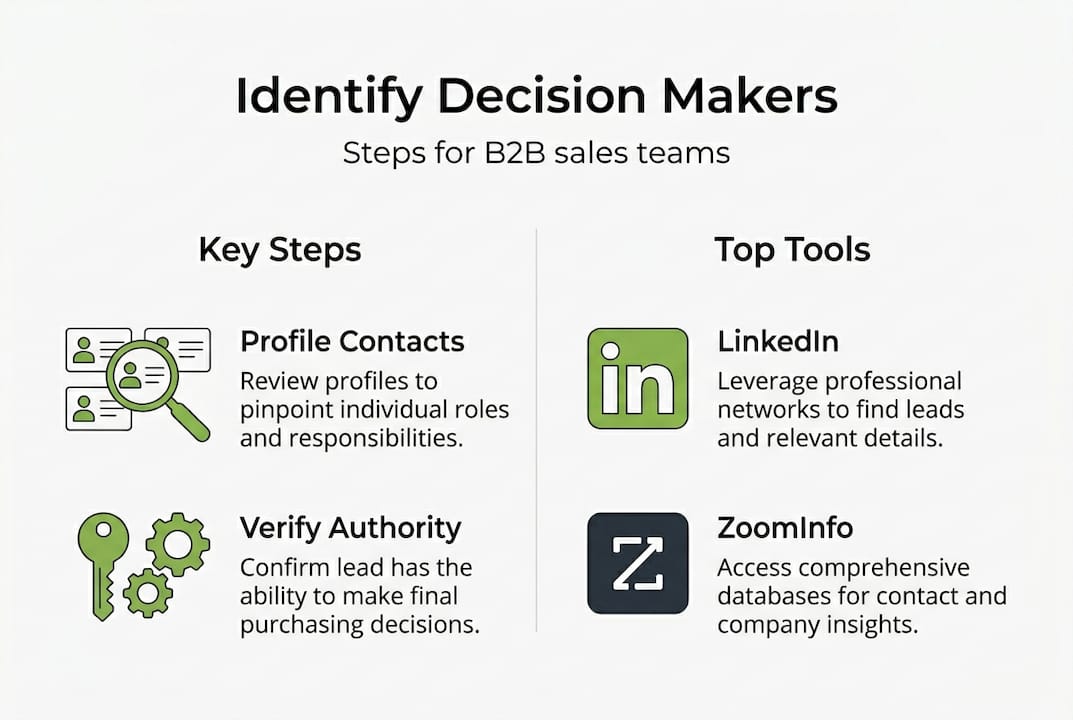 Identify Decision Makers

Steps for B2B sales teams

Key Steps

Profile Contacts
Review profiles to pinpoint individual roles and responsibilities.

Verify Authority
Confirm lead has the ability to make final purchasing decisions.

Top Tools

in

LinkedIn
Leverage professional networks to find leads and relevant details.

ZoomInfo
Access comprehensive databases for contact and company insights.