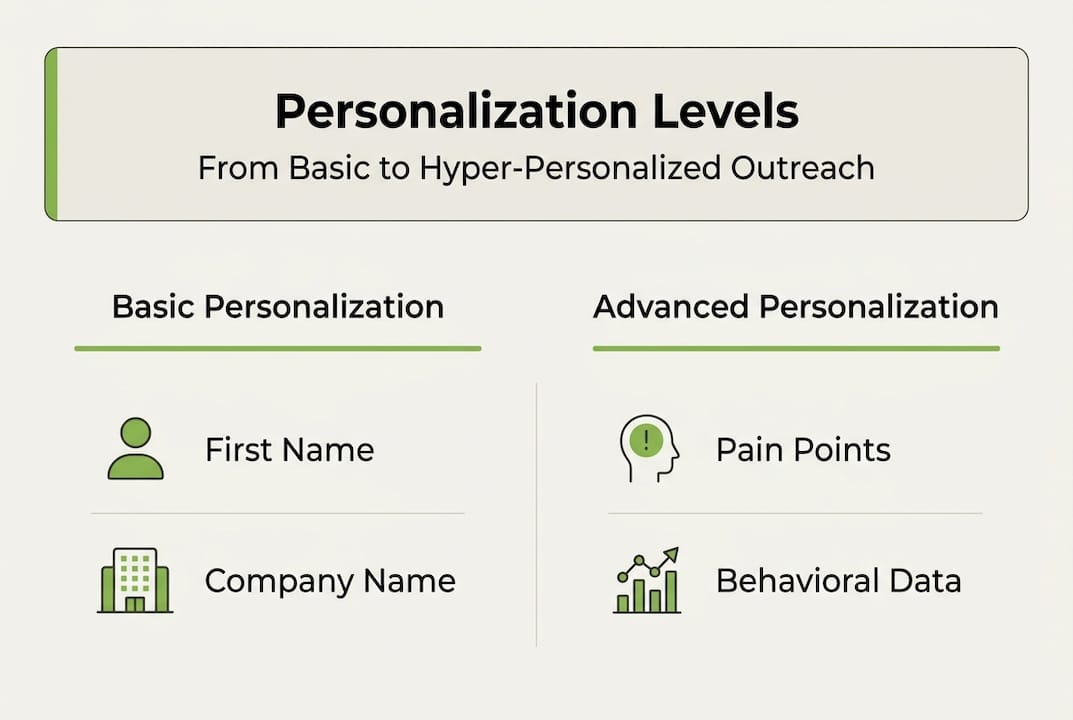 Personalization Levels
From Basic to Hyper-Personalized Outreach

Basic Personalization

First Name

Company Name

Advanced Personalization

Pain Points

Behavioral Data