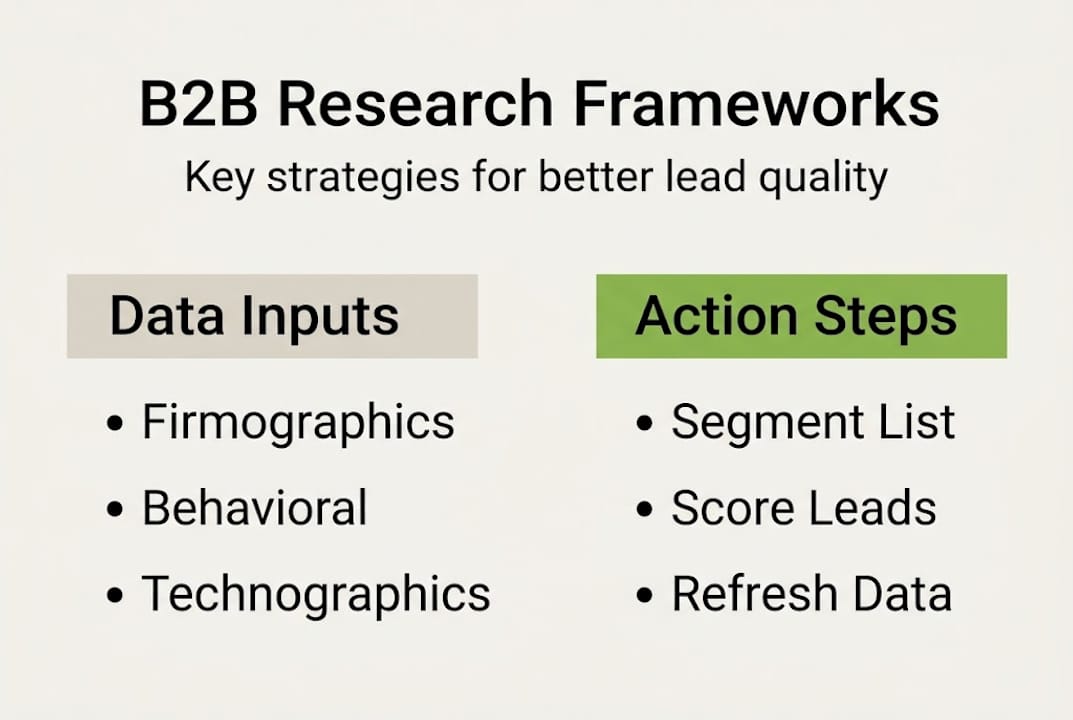 B2B Research Frameworks
Key strategies for better lead quality

Data Inputs
• Firmographics
• Behavioral
• Technographics

Action Steps
• Segment List
• Score Leads
• Refresh Data