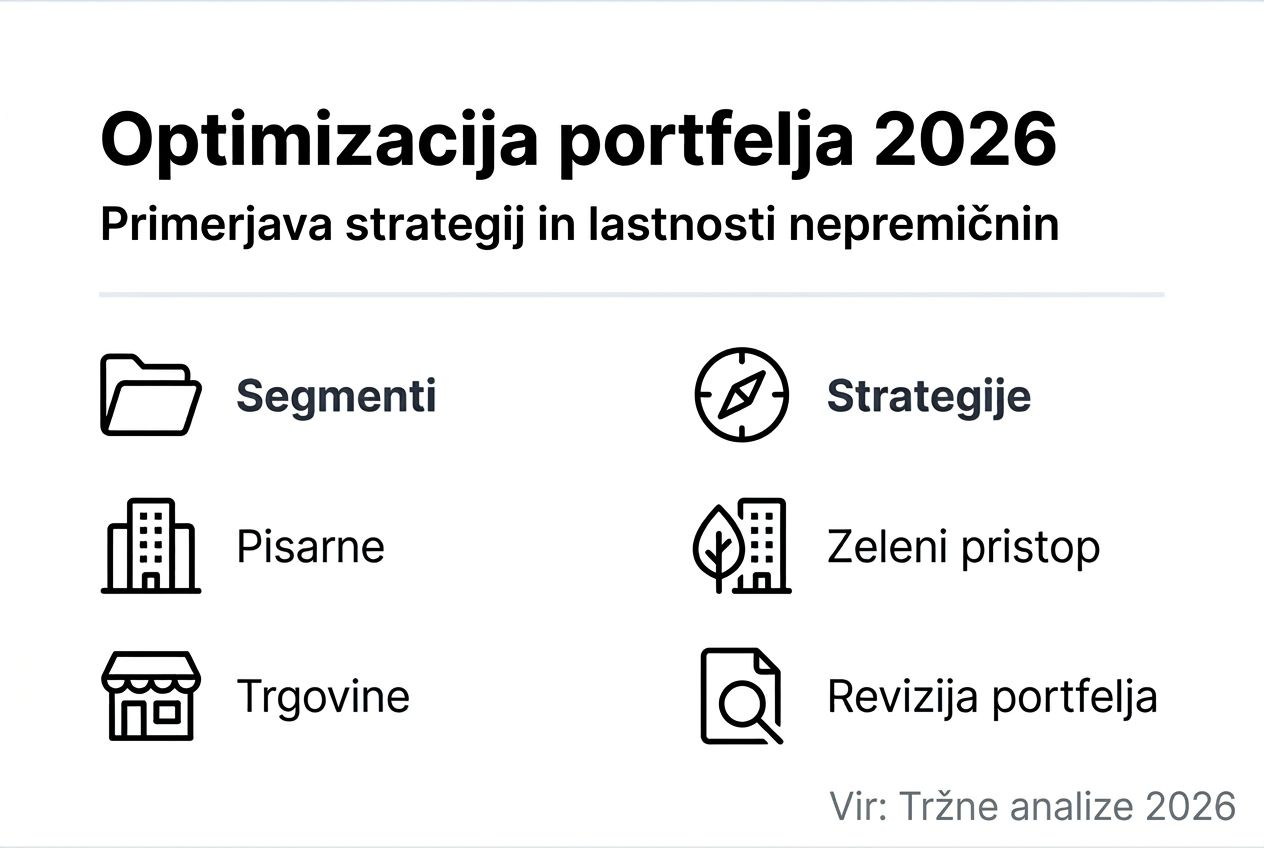 Optimizacija portfelja 2026

Primerjava strategij in lastnosti nepremičnin

Segmenti
Pisarne
Trgovine

Strategije
Zeleni pristop
Revizija portfelja

Vir: Tržne analize 2026