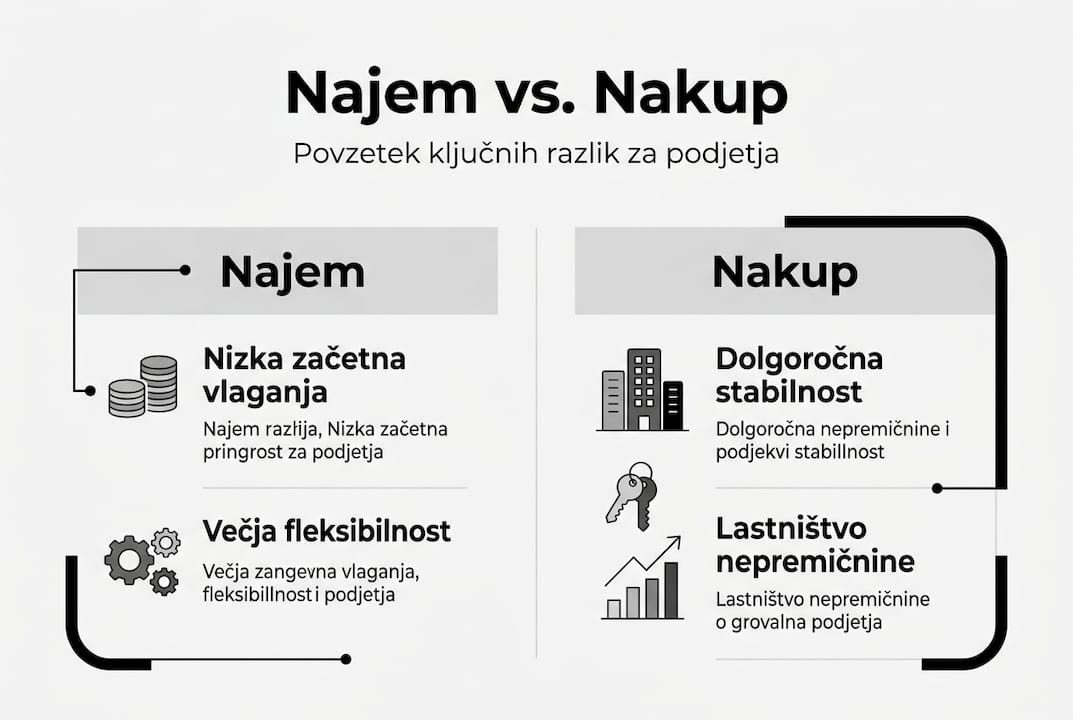 Najem vs. Nakup

Povzetek ključnih razlik za podjetja

Najem

Nizka začetna vlaganja

Najem razlija, Nizka začetna pringrost za podjetja

Večja fleksibilnost

Večja zangevna vlaganja, fleksibillnost i podjetja

Nakup

Dolgoročna stabilnost

Dolgoročna nepremičnine i podjekvi stabillnost

Lastništvo nepremičnine

Lastništvo nepremičnine o grovalna podjetja