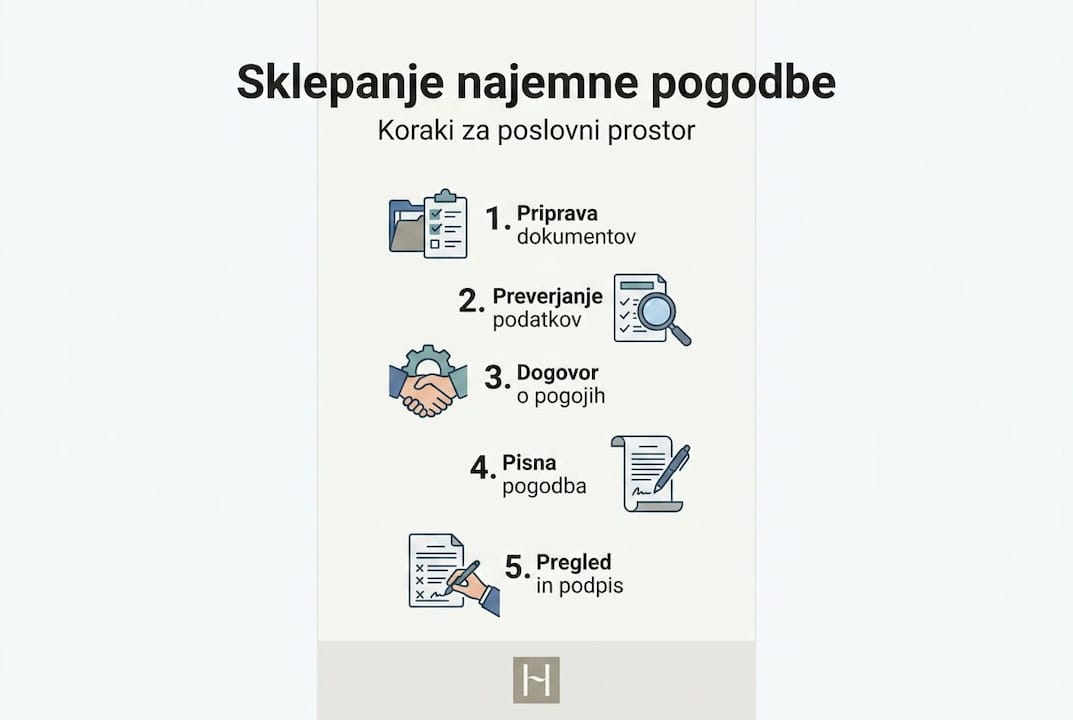 Sklepanje najemne pogodbe

Koraki za poslovni prostor

1. Priprava dokumentov

2. Preverjanje podatkov

3. Dogovor o pogojih

4. Pisna pogodba

5. Pregled in podpis

H