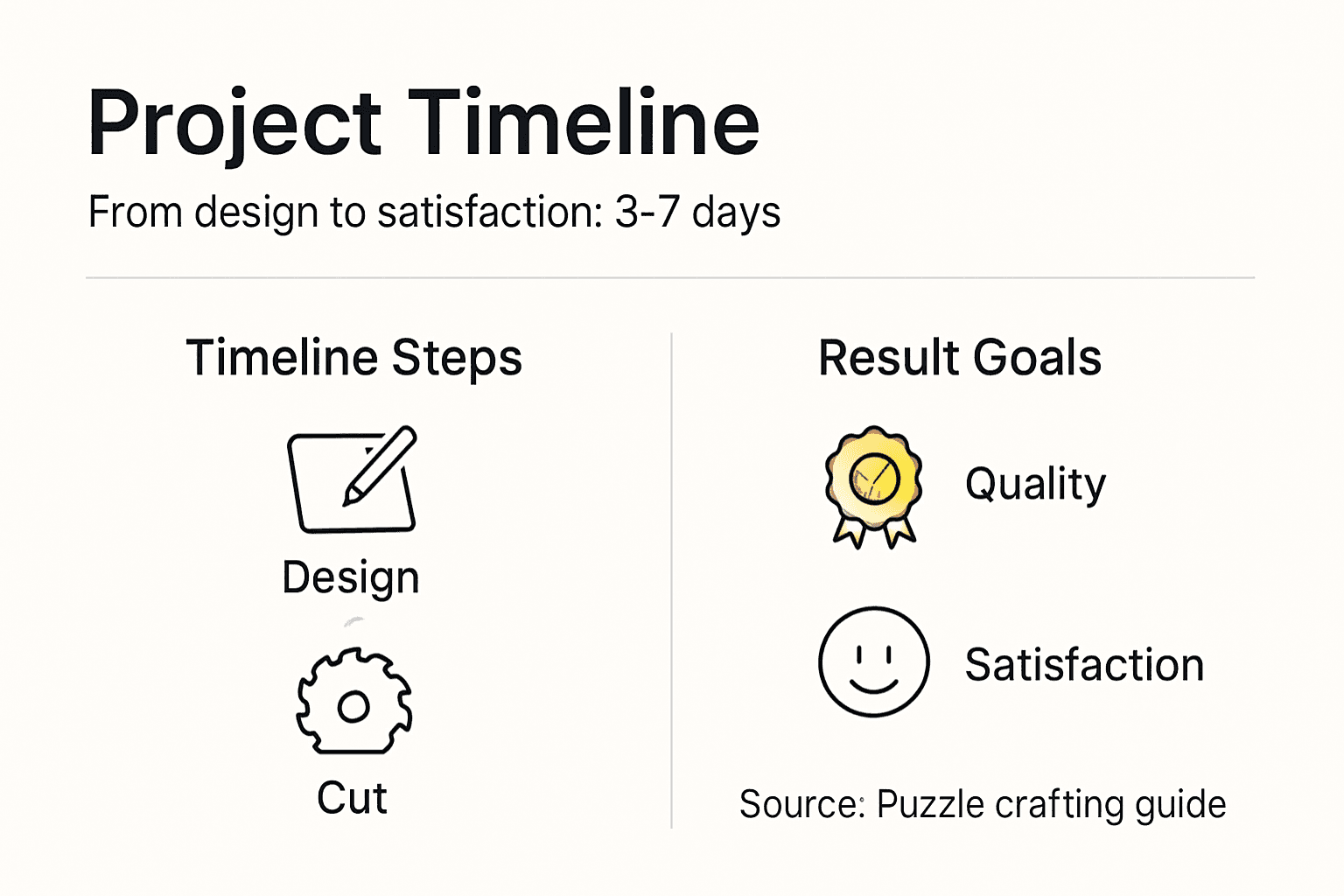 Project Timeline

From design to satisfaction: 3-7 days

Timeline Steps

Design

Cut

Result Goals

Quality

Satisfaction

Source: Puzzle crafting guide