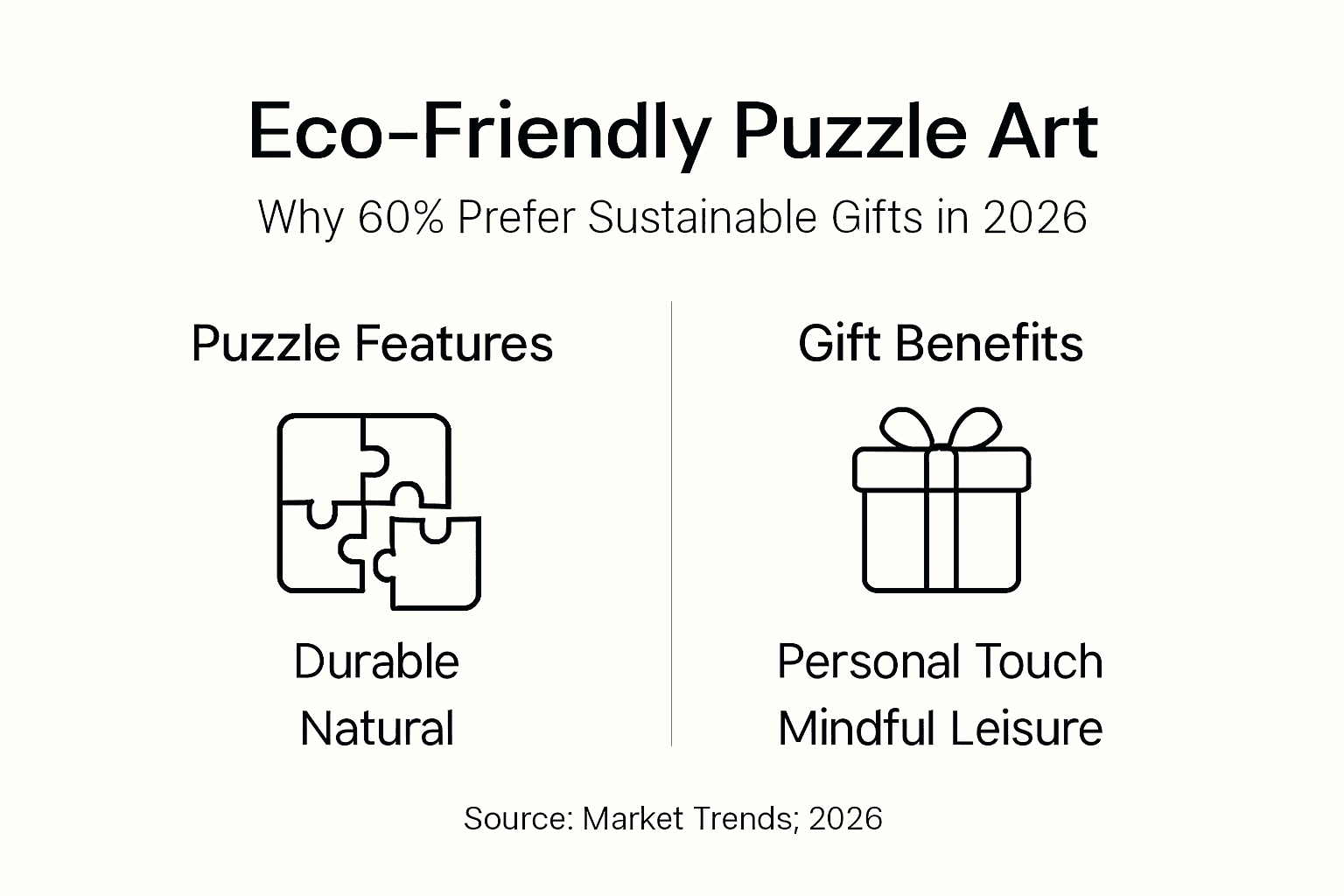 Eco-Friendly Puzzle Art

Why 60% Prefer Sustainable Gifts in 2026

Puzzle Features

Durable
Natural

Gift Benefits

Personal Touch
Mindful Leisure

Source: Market Trends; 2026