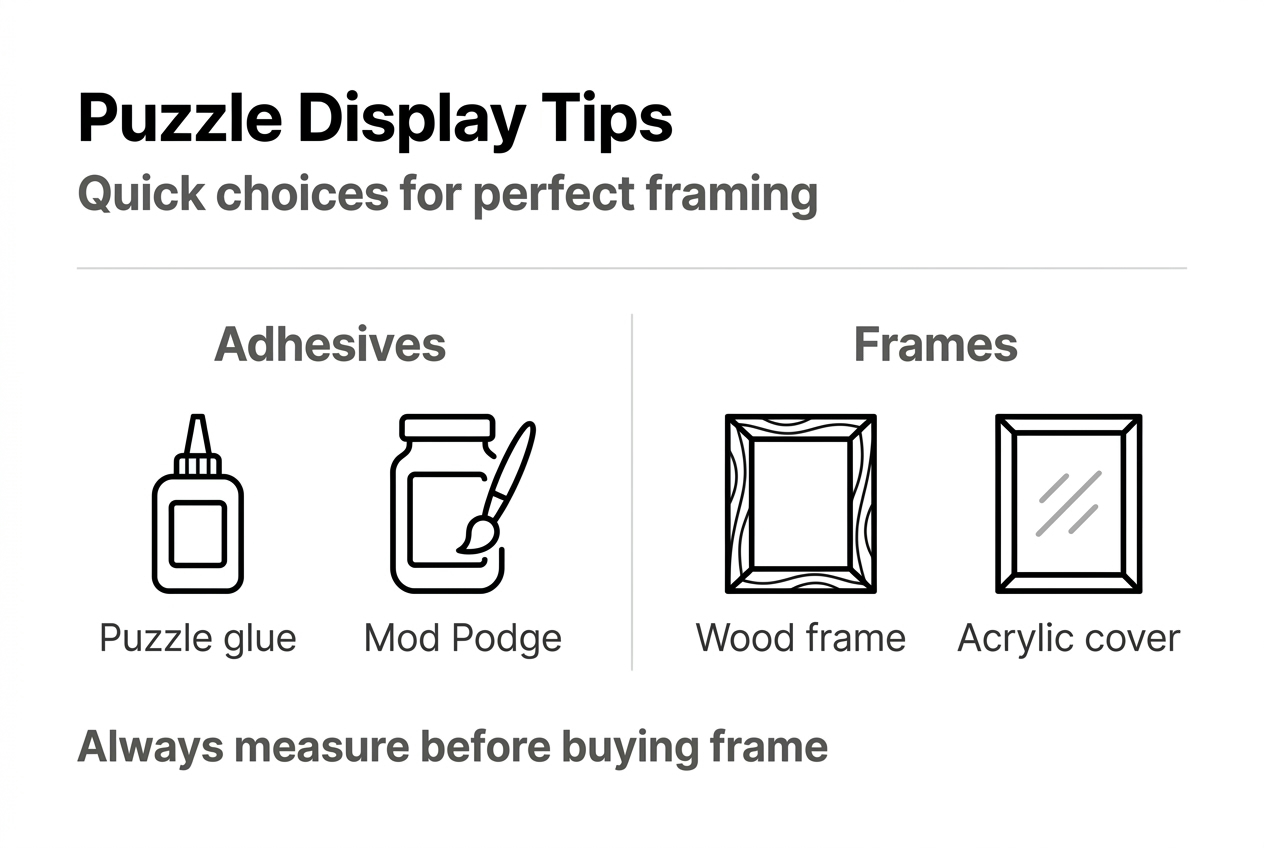 Puzzle Display Tips
Quick choices for perfect framing

Adhesives

Puzzle glue
Mod Podge

Frames

Wood frame
Acrylic cover

Always measure before buying frame