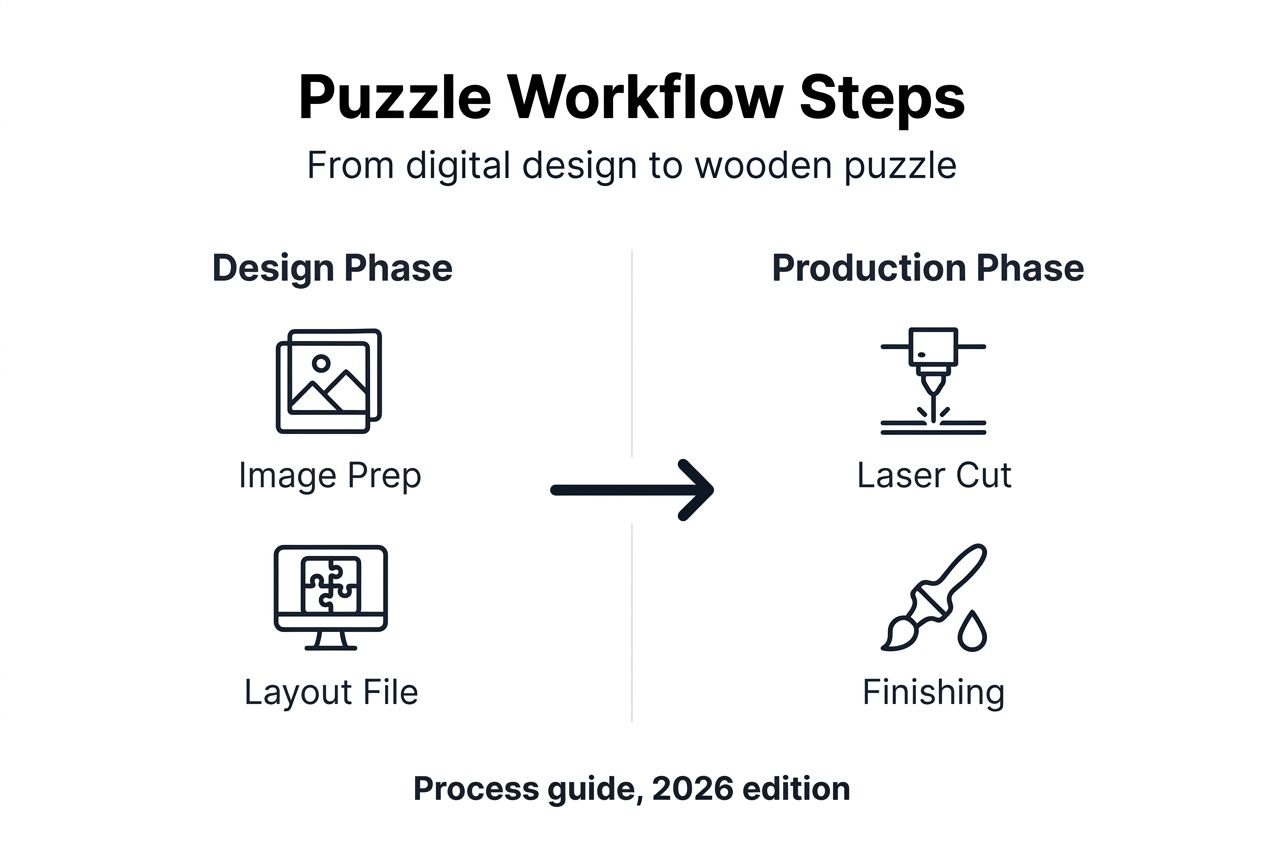 Puzzle Workflow Steps

From digital design to wooden puzzle

Design Phase

Image Prep

Layout File

Production Phase

Laser Cut

Finishing

Process guide, 2026 edition