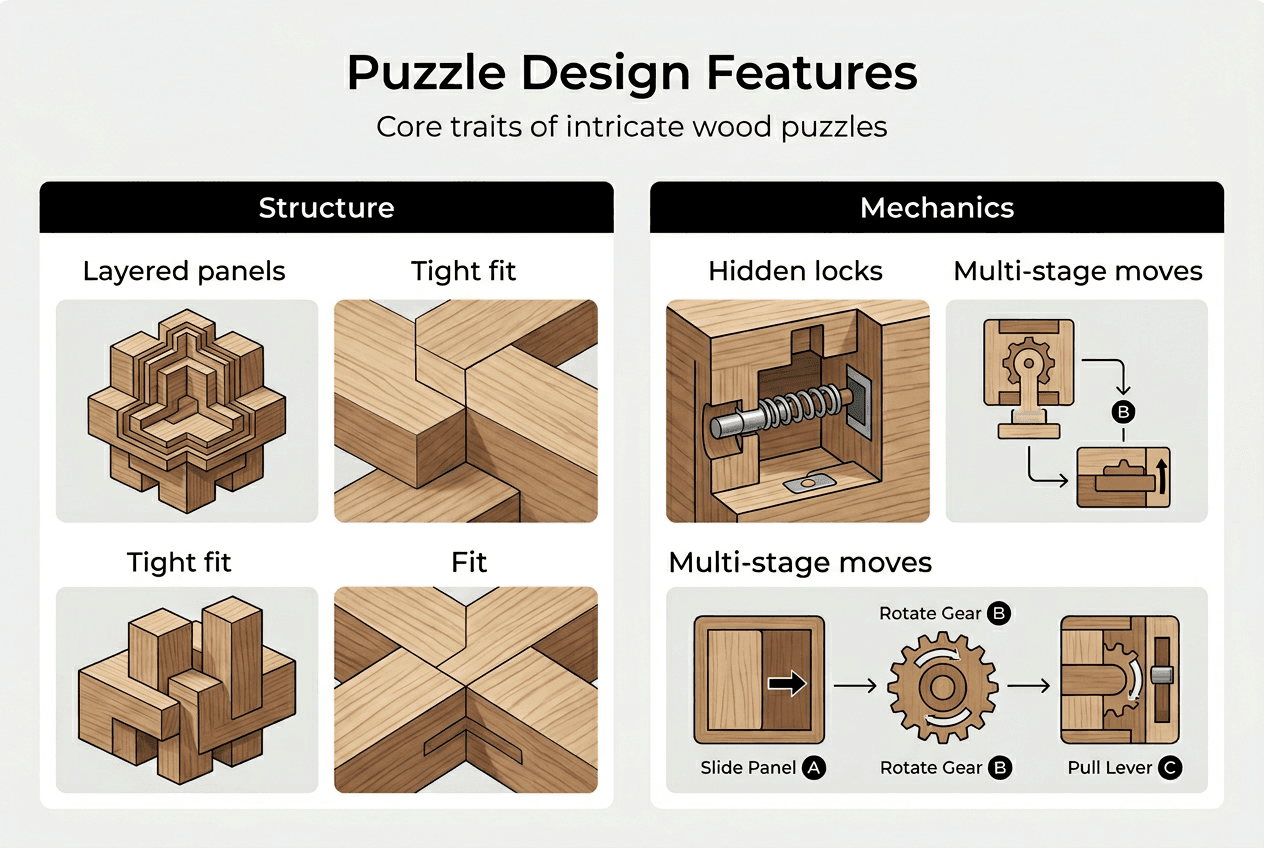 Puzzle Design Features

Core traits of intricate wood puzzles

Structure

Layered panels

Tight fit

Tight fit

Fit

Mechanics

Hidden locks

Multi-stage moves

B

Multi-stage moves

Rotate Gear B

Slide Panel A

Rotate Gear B

Pull Lever C