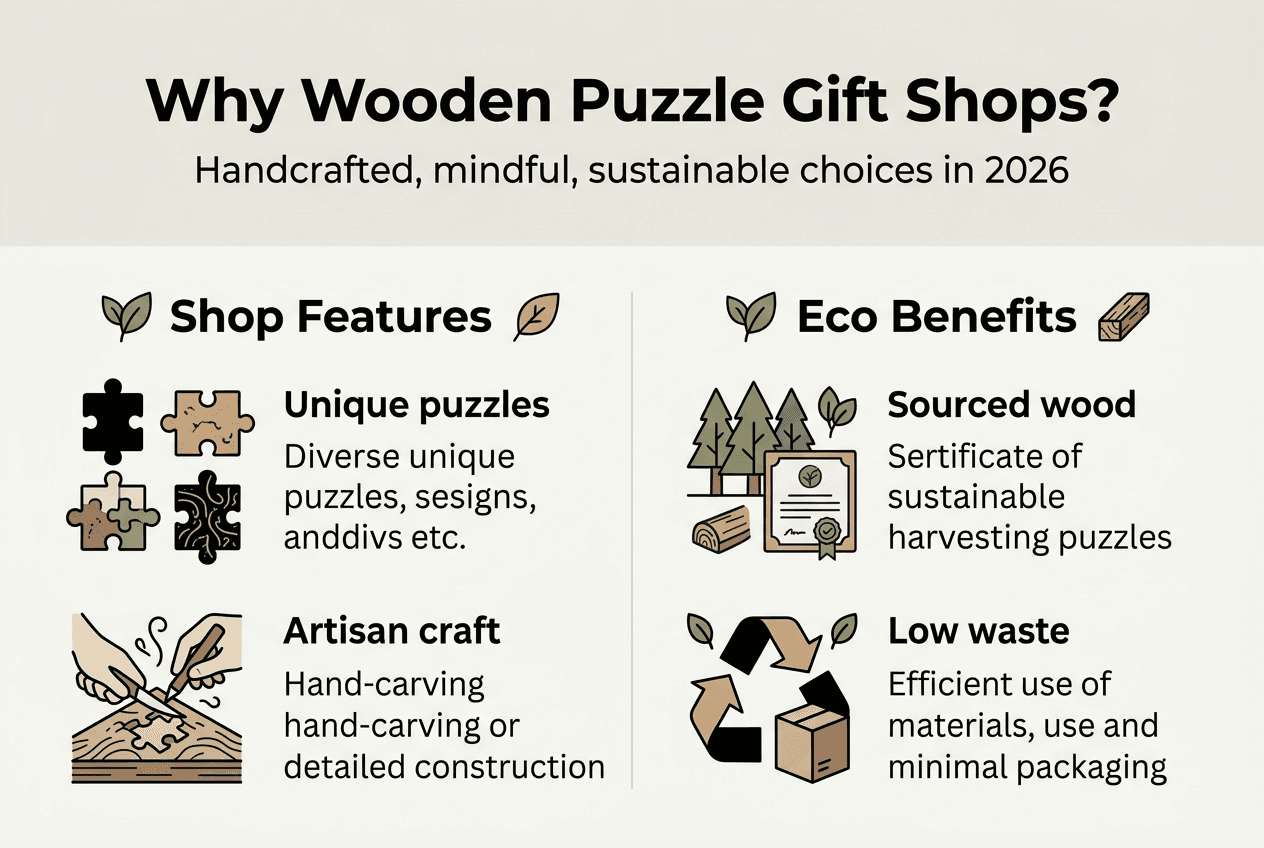 Why Wooden Puzzle Gift Shops?

Handcrafted, mindful, sustainable choices in 2026

Shop Features

Unique puzzles

Diverse unique puzzles, sesigns, anddivs etc.

Artisan craft

Hand-carving hand-carving or detailed construction

Eco Benefits

Sourced wood

Sertificate of sustainable harvesting puzzles

Low waste

Efficient use of materials, use and minimal packaging