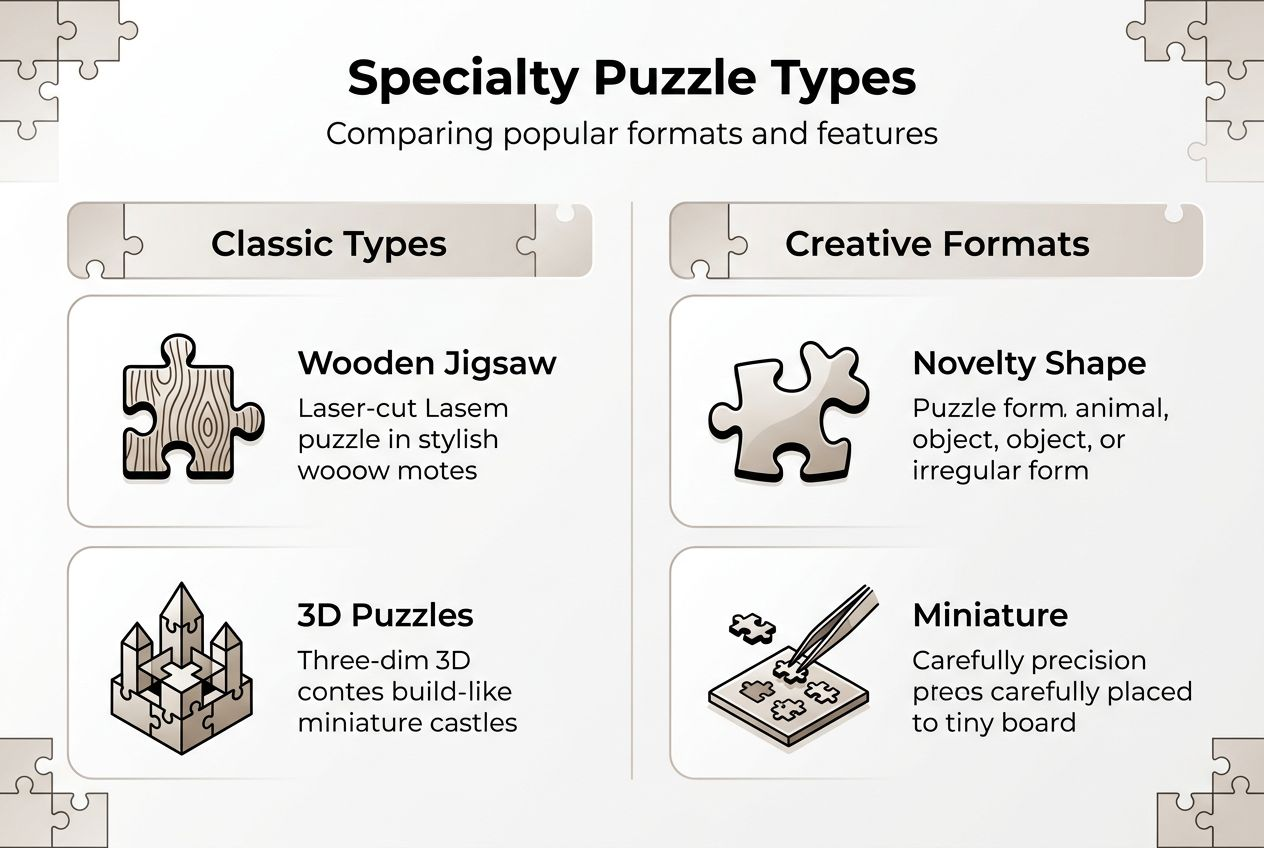 Specialty Puzzle Types

Comparing popular formats and features

Classic Types

Wooden Jigsaw

Laser-cut Lasem puzzle in stylish wooow motes

3D Puzzles

Three-dim 3D contes build-like miniature castles

Creative Formats

Novelty Shape

Puzzle form. animal, object, object, or irregular form

Miniature

Carefully precision preos carefully placed to tiny board