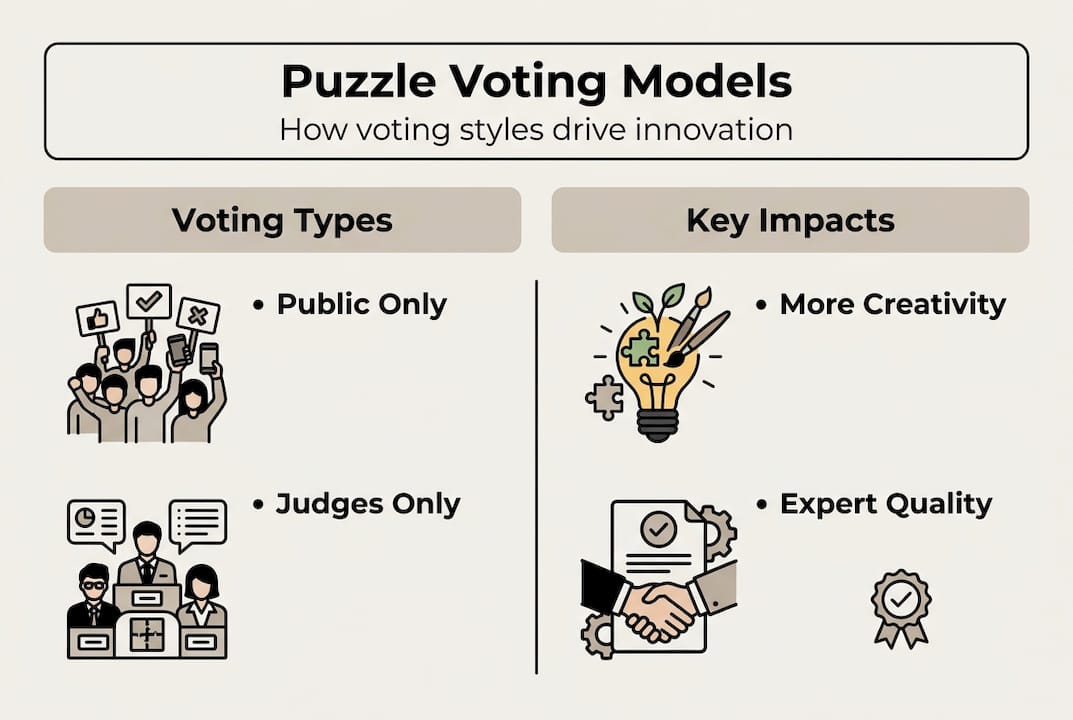 Puzzle Voting Models
How voting styles drive innovation

Voting Types

• Public Only

• Judges Only

Key Impacts

• More Creativity

• Expert Quality