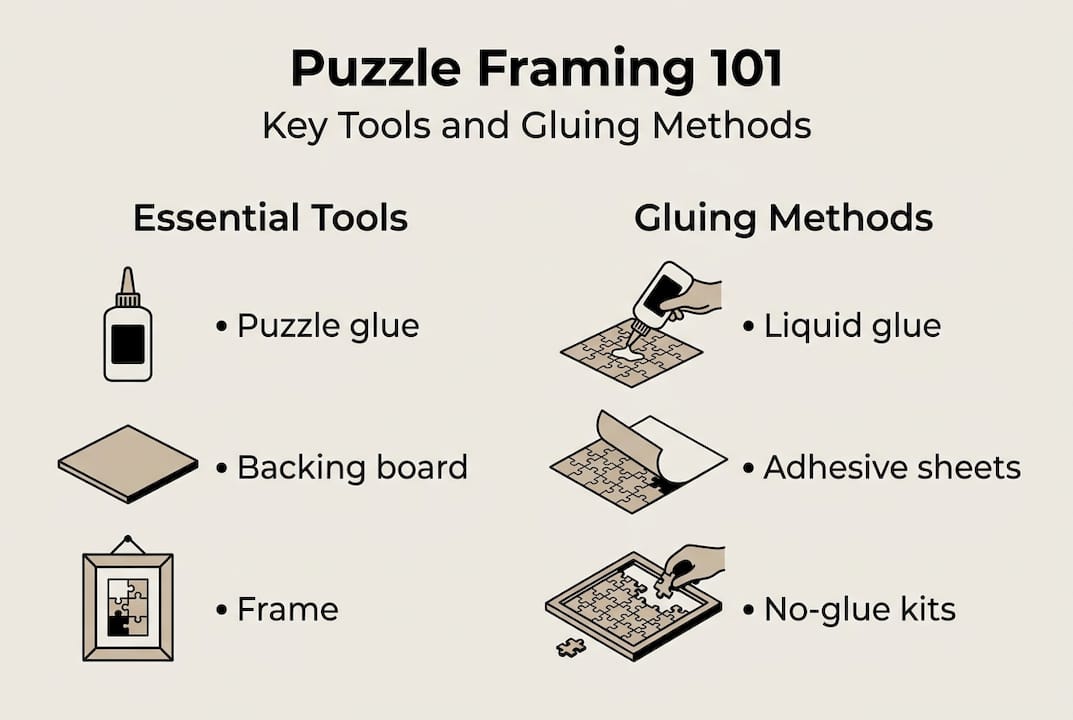 Puzzle Framing 101
Key Tools and Gluing Methods

Essential Tools

• Puzzle glue

• Backing board

• Frame

Gluing Methods

• Liquid glue

• Adhesive sheets

• No-glue kits