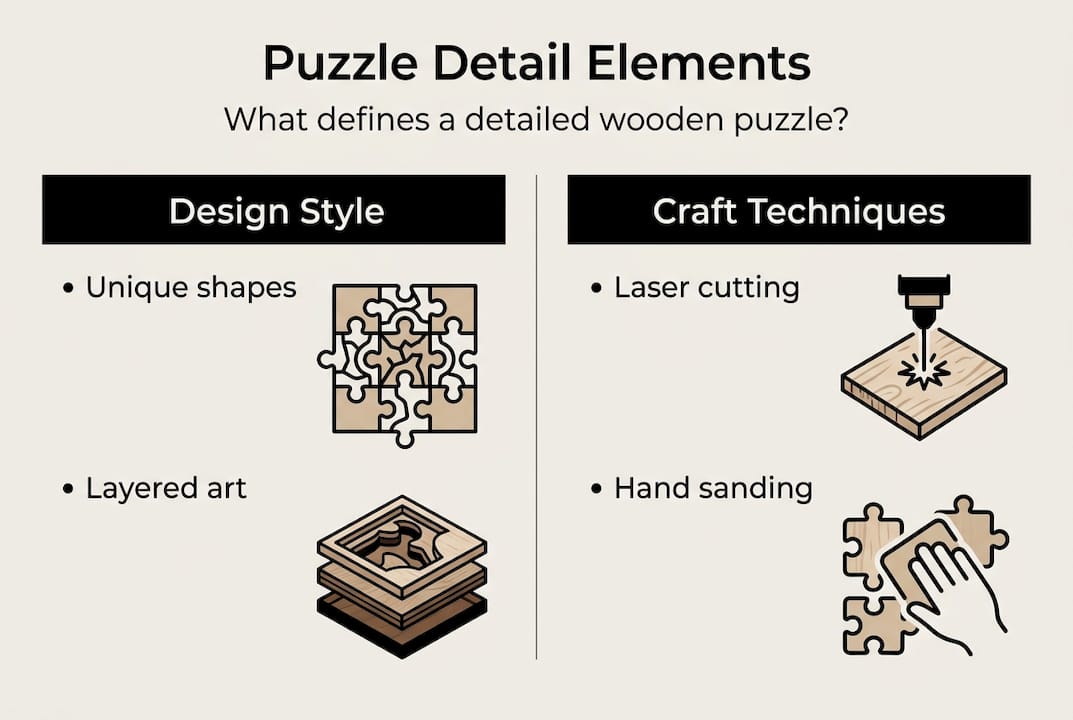 Puzzle Detail Elements

What defines a detailed wooden puzzle?

Design Style

• Unique shapes

• Layered art

Craft Techniques

• Laser cutting

• Hand sanding