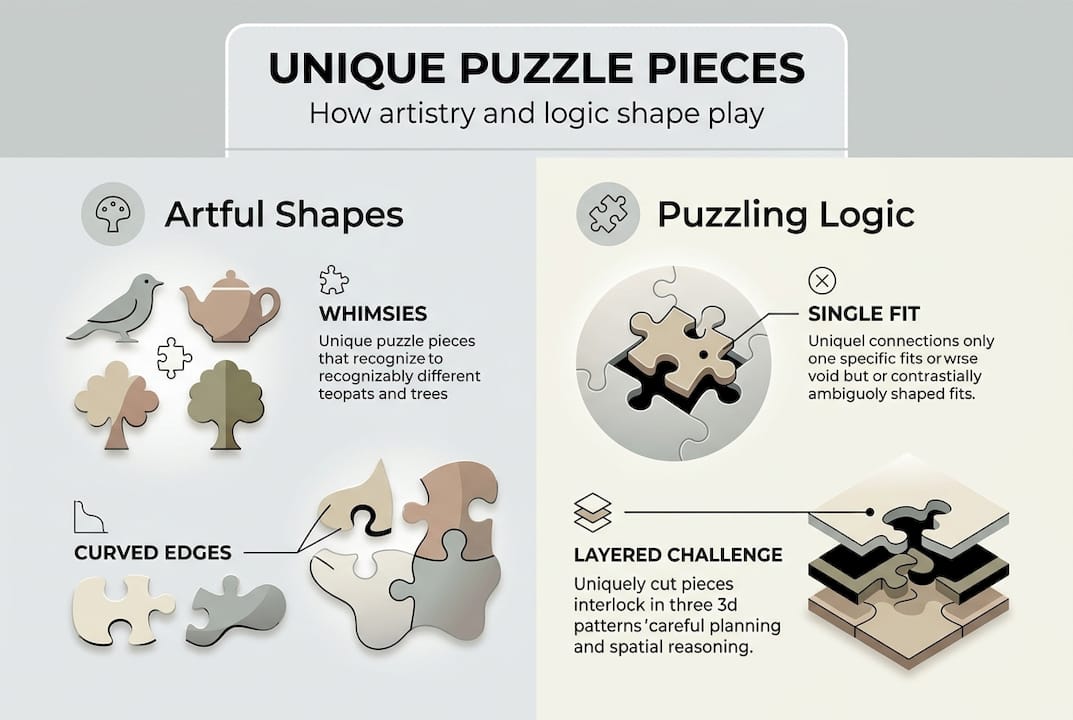 UNIQUE PUZZLE PIECES
How artistry and logic shape play

Artful Shapes

WHIMSIES
Unique puzzle pieces that recognize to recognizably different teopats and trees

CURVED EDGES

Puzzling Logic

SINGLE FIT
Uniquel connections only one specific fits or wrse void but or contrastially ambiguoly shaped fits.

LAYERED CHALLENGE
Uniquely cut pieces interlock in three 3d patterns 'careful planning and spatial reasoning.