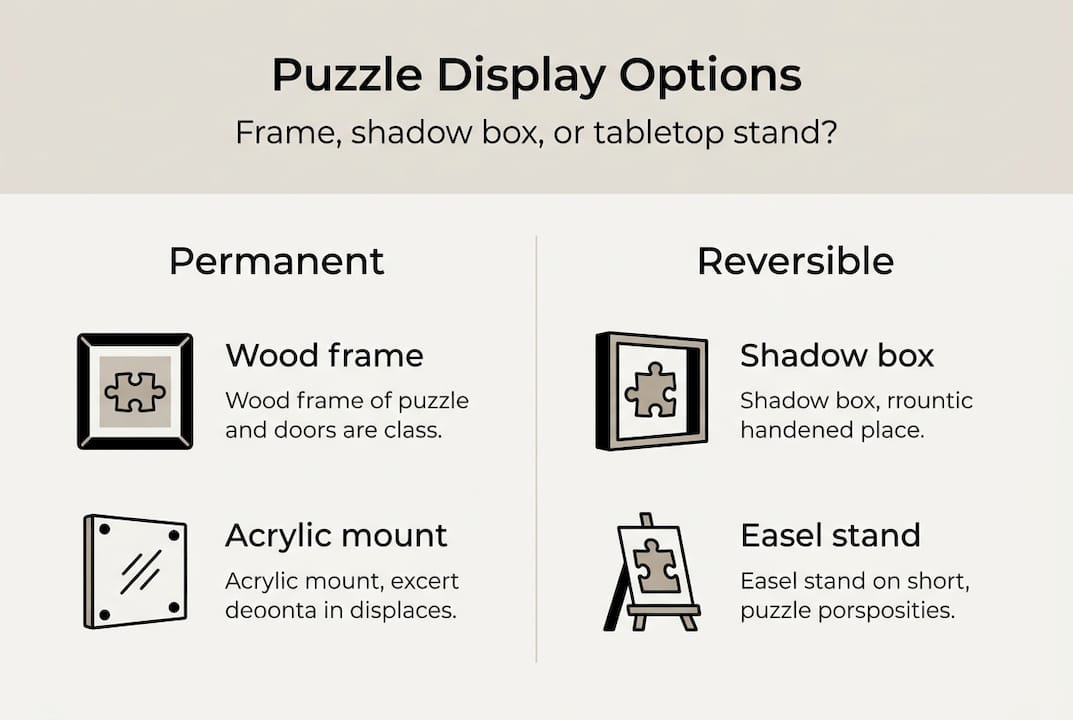 Puzzle Display Options

Frame, shadow box, or tabletop stand?

Permanent

Wood frame

Wood frame of puzzle and doors are class.

Acrylic mount

Acrylic mount, excert deoonta in displaces.

Reversible

Shadow box

Shadow box, rrountic handened place.

Easel stand

Easel stand on short, puzzle porsposities.