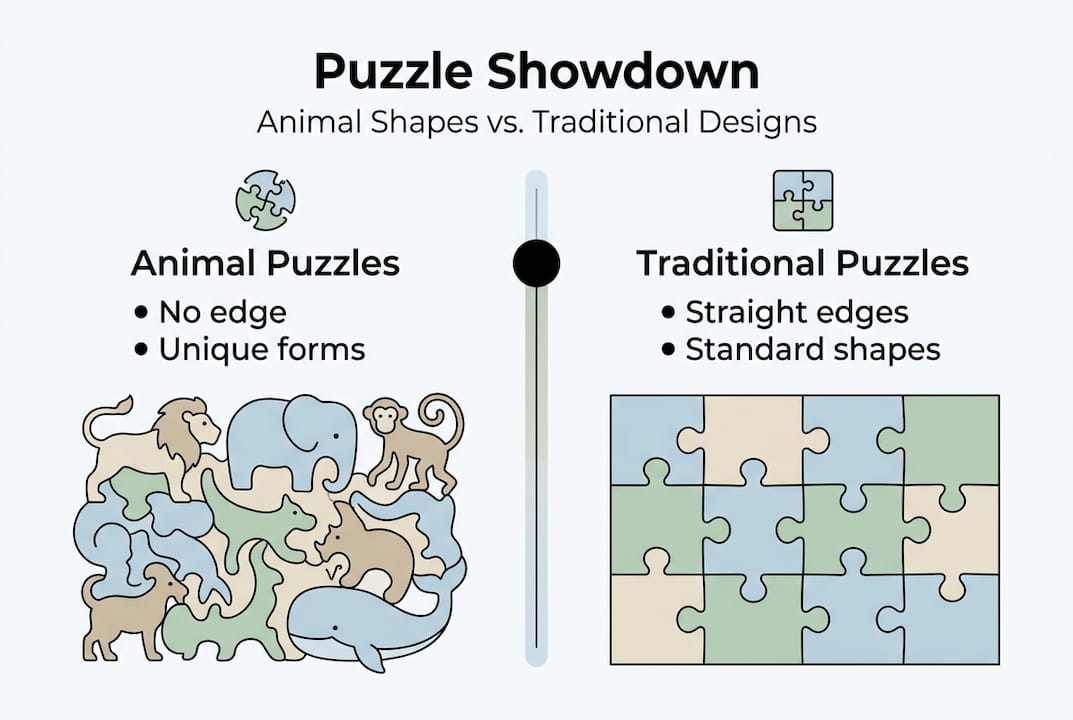 Puzzle Showdown

Animal Shapes vs. Traditional Designs

Animal Puzzles

• No edge
• Unique forms

Traditional Puzzles

• Straight edges
• Standard shapes