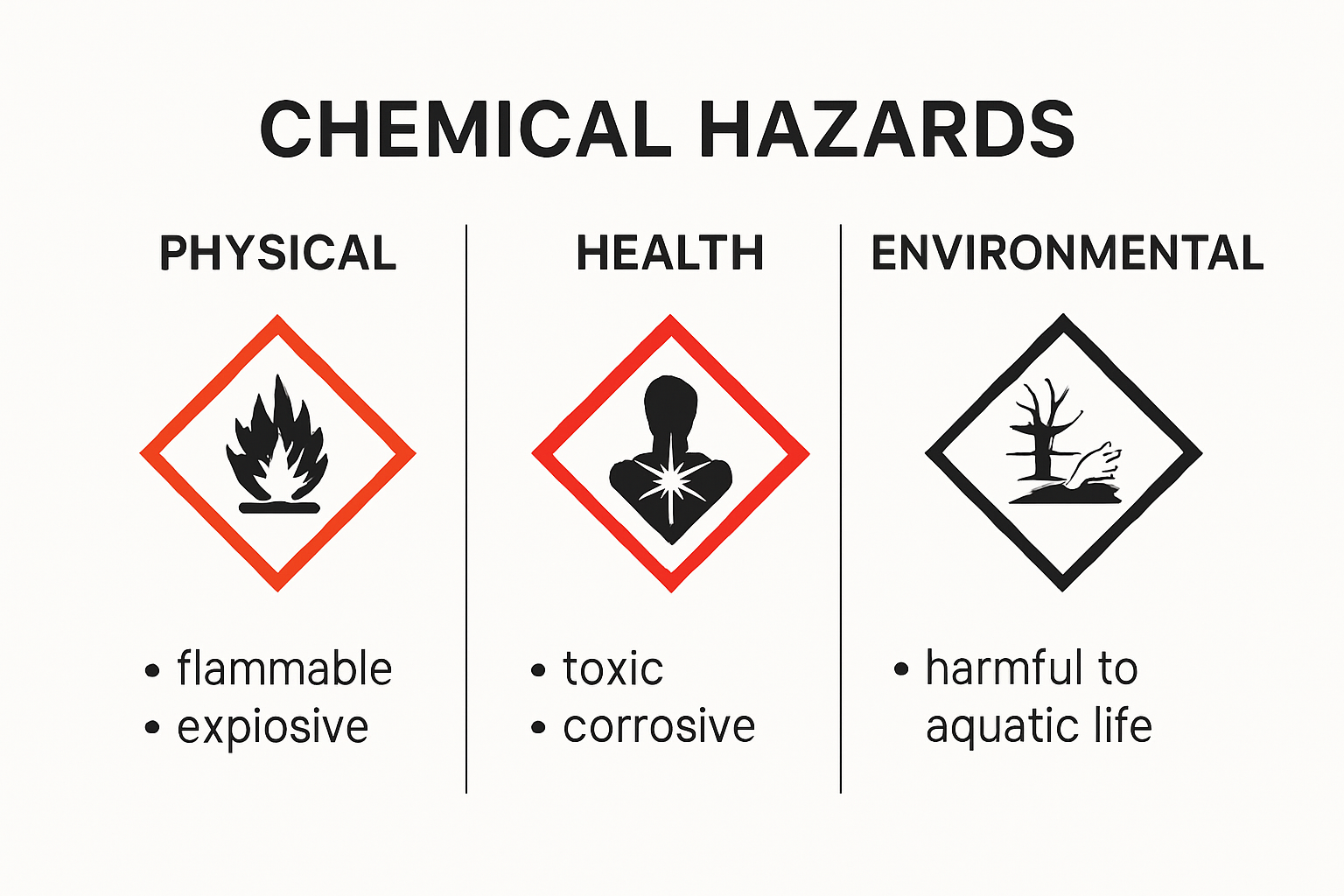 CHEMICAL HAZARDS

PHYSICAL

• flammable
• expiosive

HEALTH

• toxic
• corrosive

ENVIRONMENTAL

• harmful to aquatic life