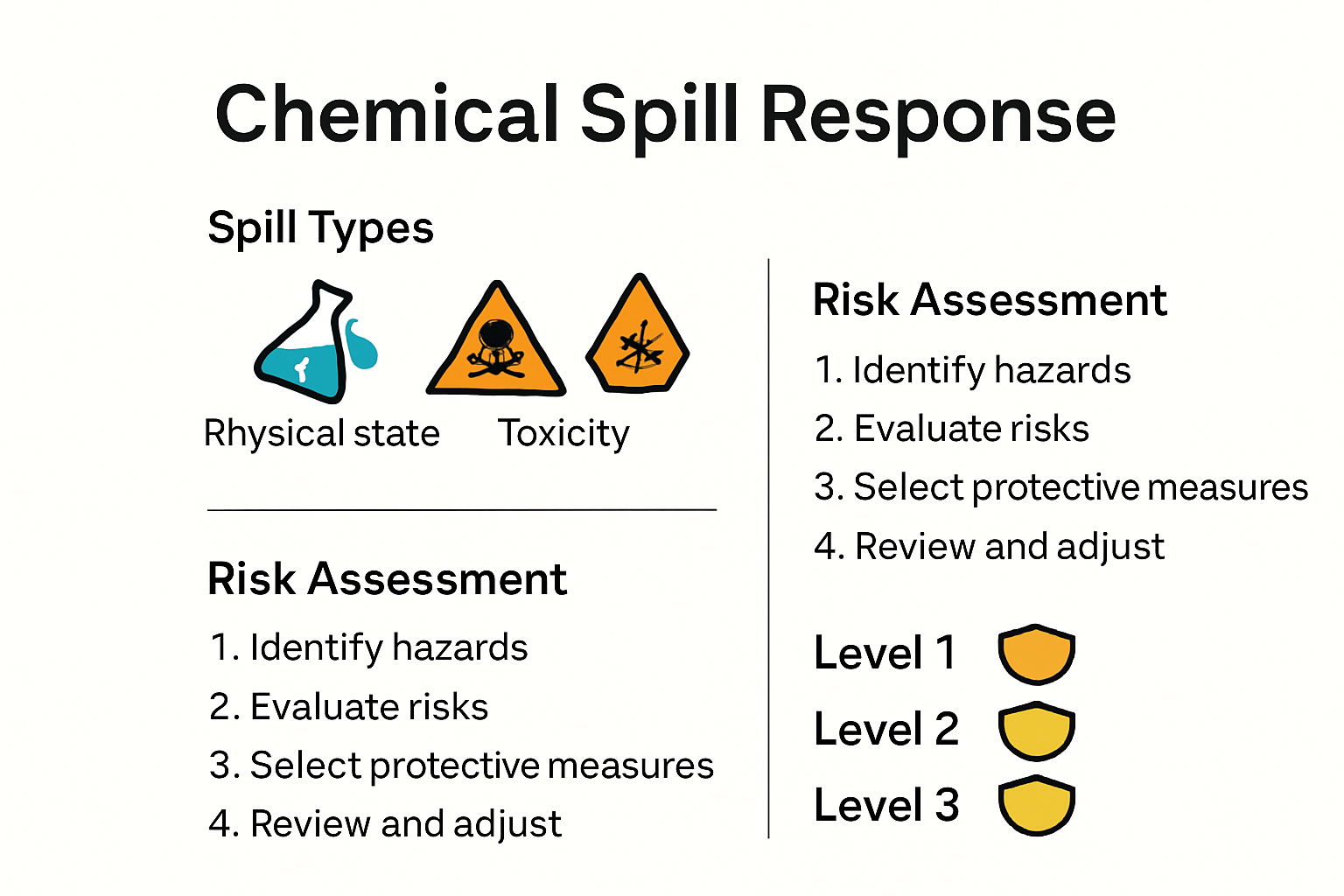 Chemical Spill Response

Spill Types

Rhysical state

Toxicity

Risk Assessment

1. Identify hazards
2. Evaluate risks
3. Select protective measures
4. Review and adjust

Risk Assessment

1. Identify hazards
2. Evaluate risks
3. Select protective measures
4. Review and adjust

Level 1

Level 2

Level 3