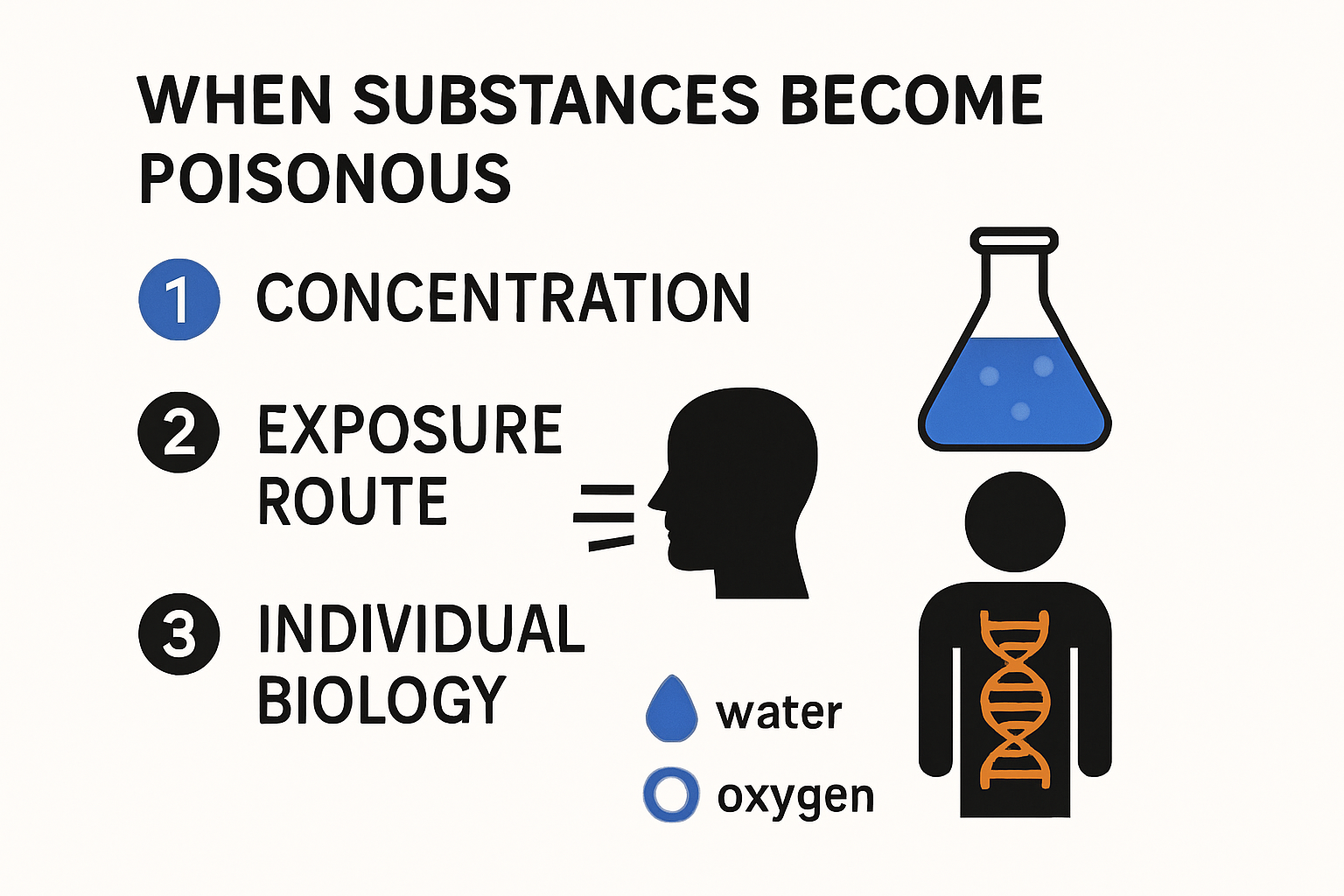 WHEN SUBSTANCES BECOME POISONOUS

1 CONCENTRATION

2 EXPOSURE ROUTE

3 INDIVIDUAL BIOLOGY

water

oxygen