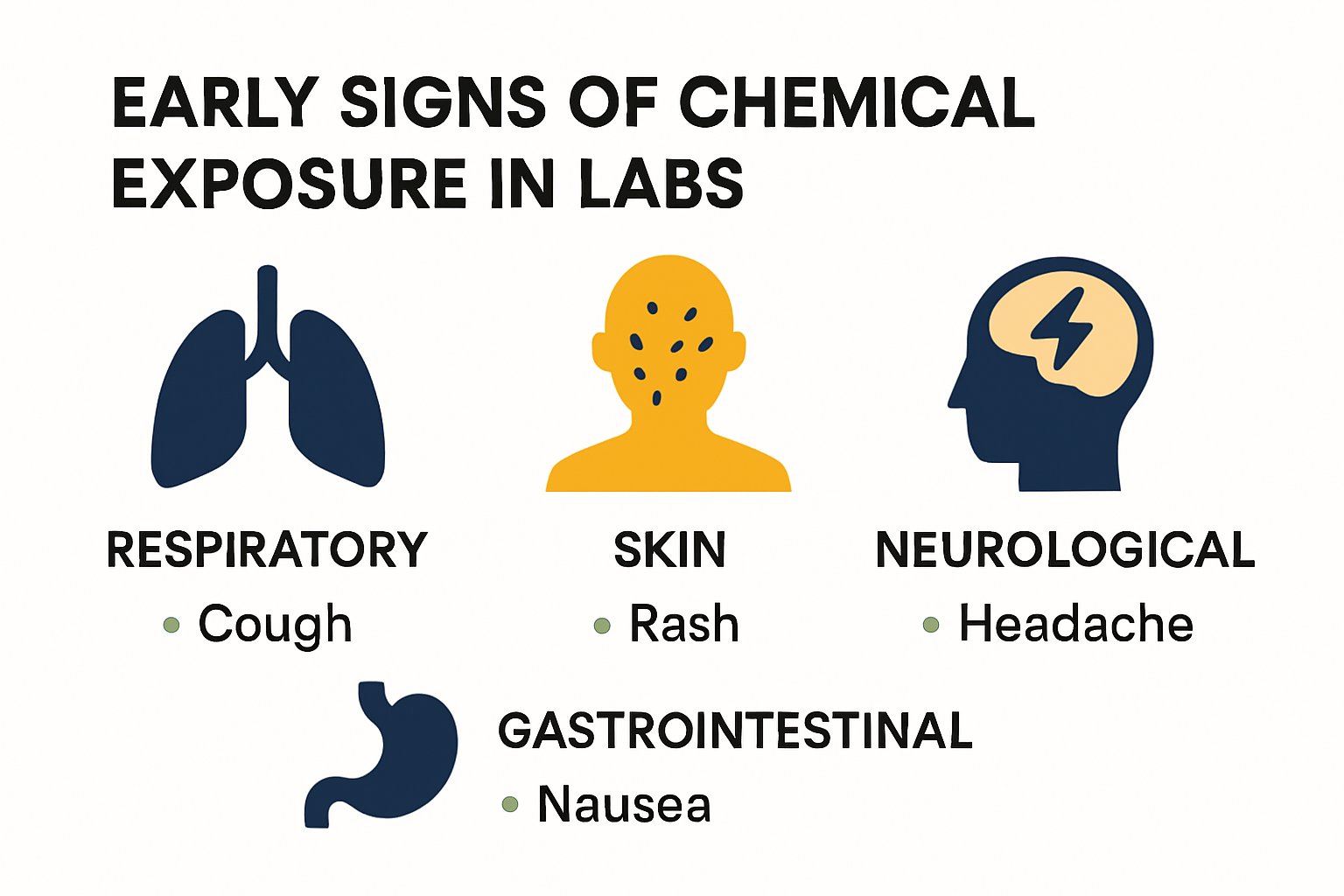 EARLY SIGNS OF CHEMICAL EXPOSURE IN LABS

RESPIRATORY
• Cough

SKIN
• Rash

NEUROLOGICAL
• Headache

GASTROINTESTINAL
• Nausea