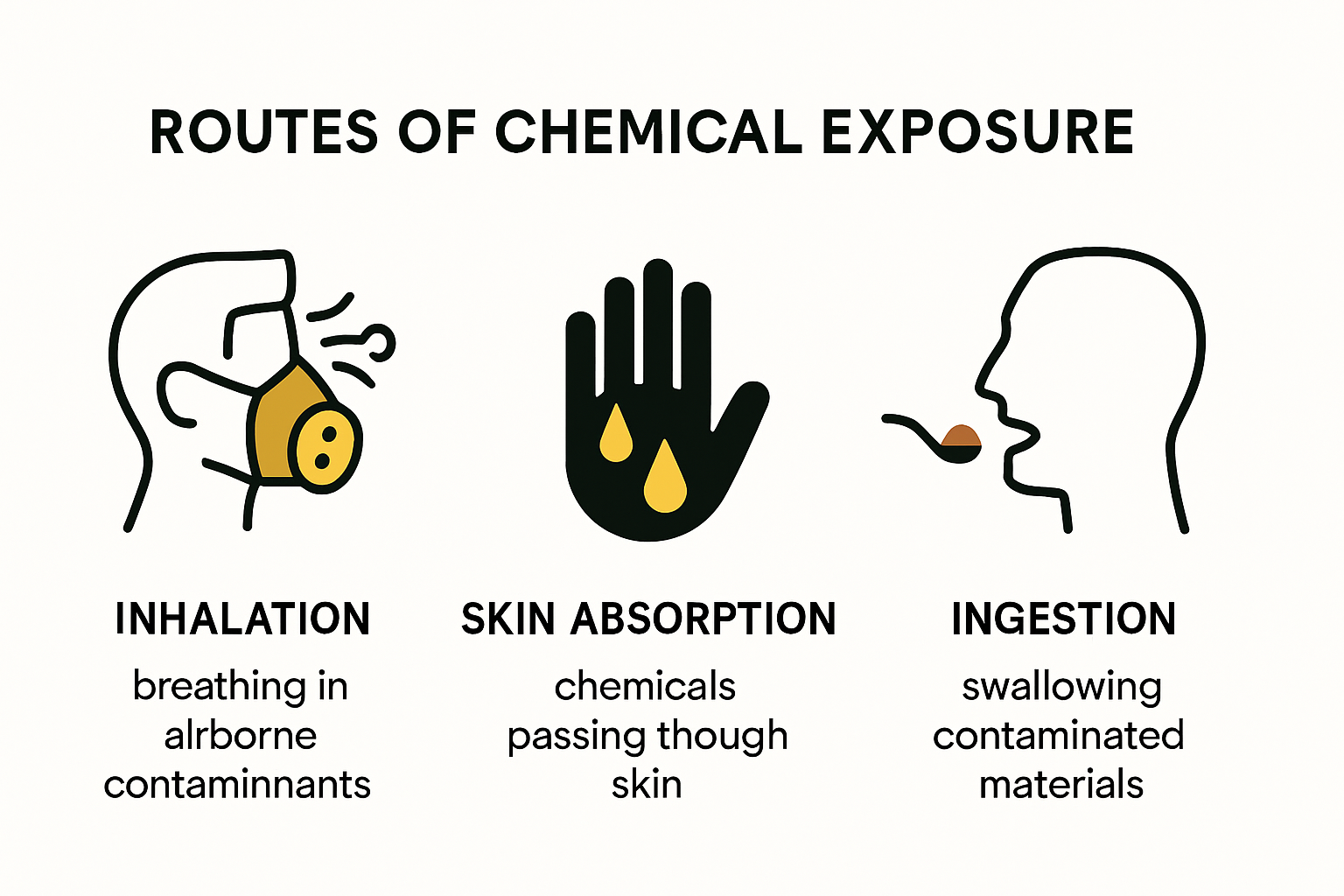 ROUTES OF CHEMICAL EXPOSURE

INHALATION
breathing in alrborne contaminnants

SKIN ABSORPTION
chemicals passing though skin

INGESTION
swallowing contaminated materials