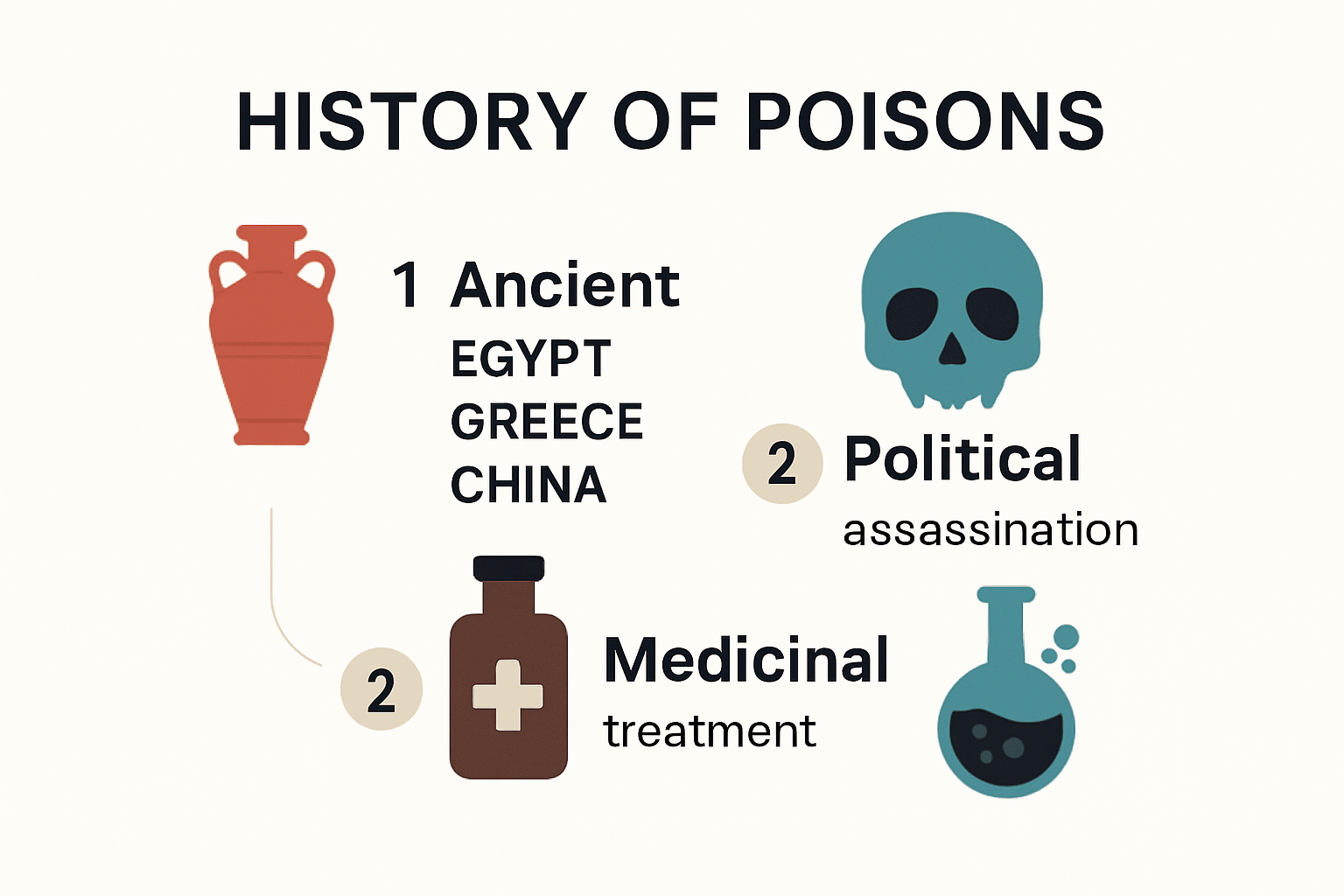 HISTORY OF POISONS

1 Ancient
EGYPT
GREECE
CHINA

2 Political
assassination

2 Medicinal
treatment