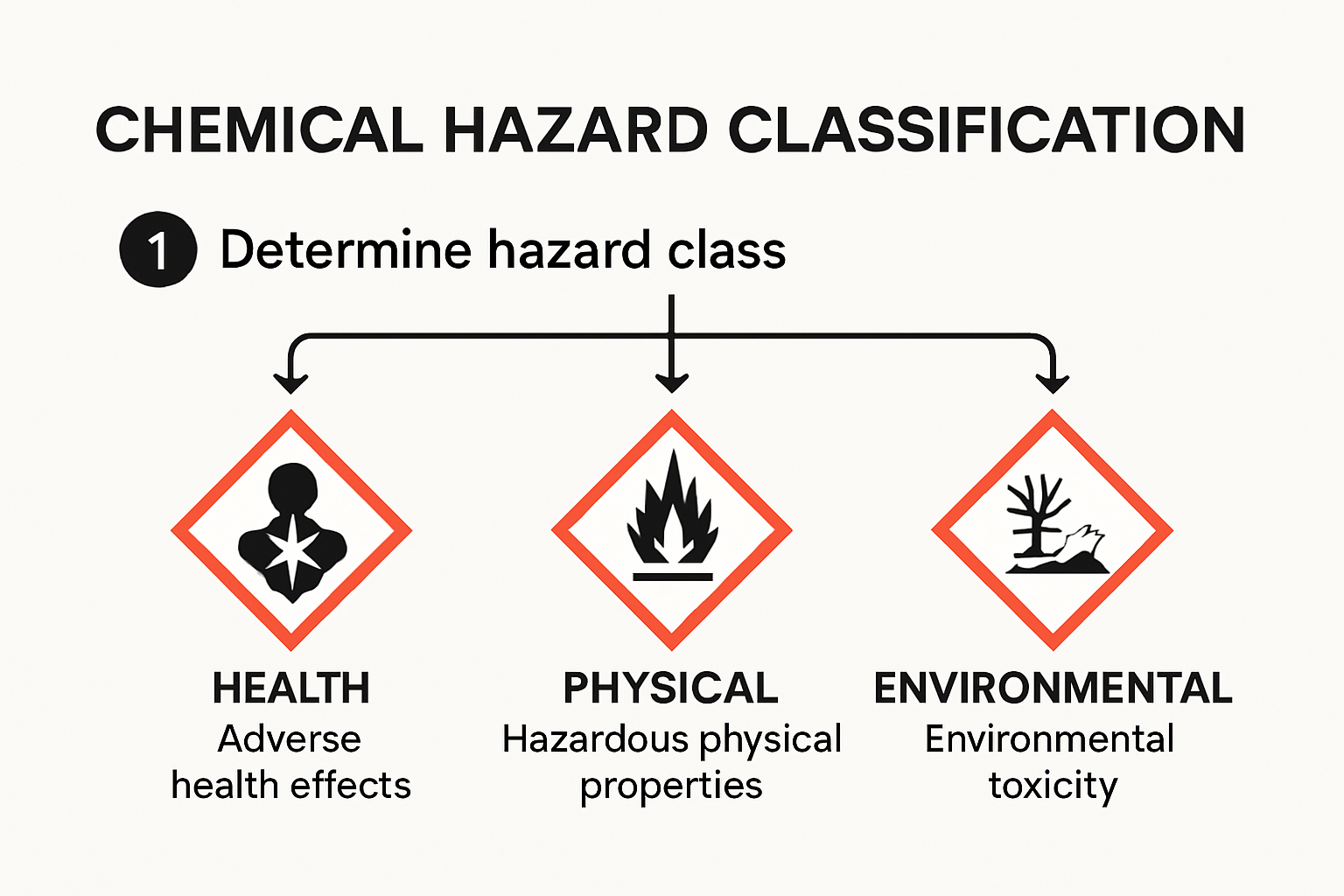 CHEMICAL HAZARD CLASSIFICATION

1 Determine hazard class

HEALTH
Adverse health effects

PHYSICAL
Hazardous physical properties

ENVIRONMENTAL
Environmental toxicity