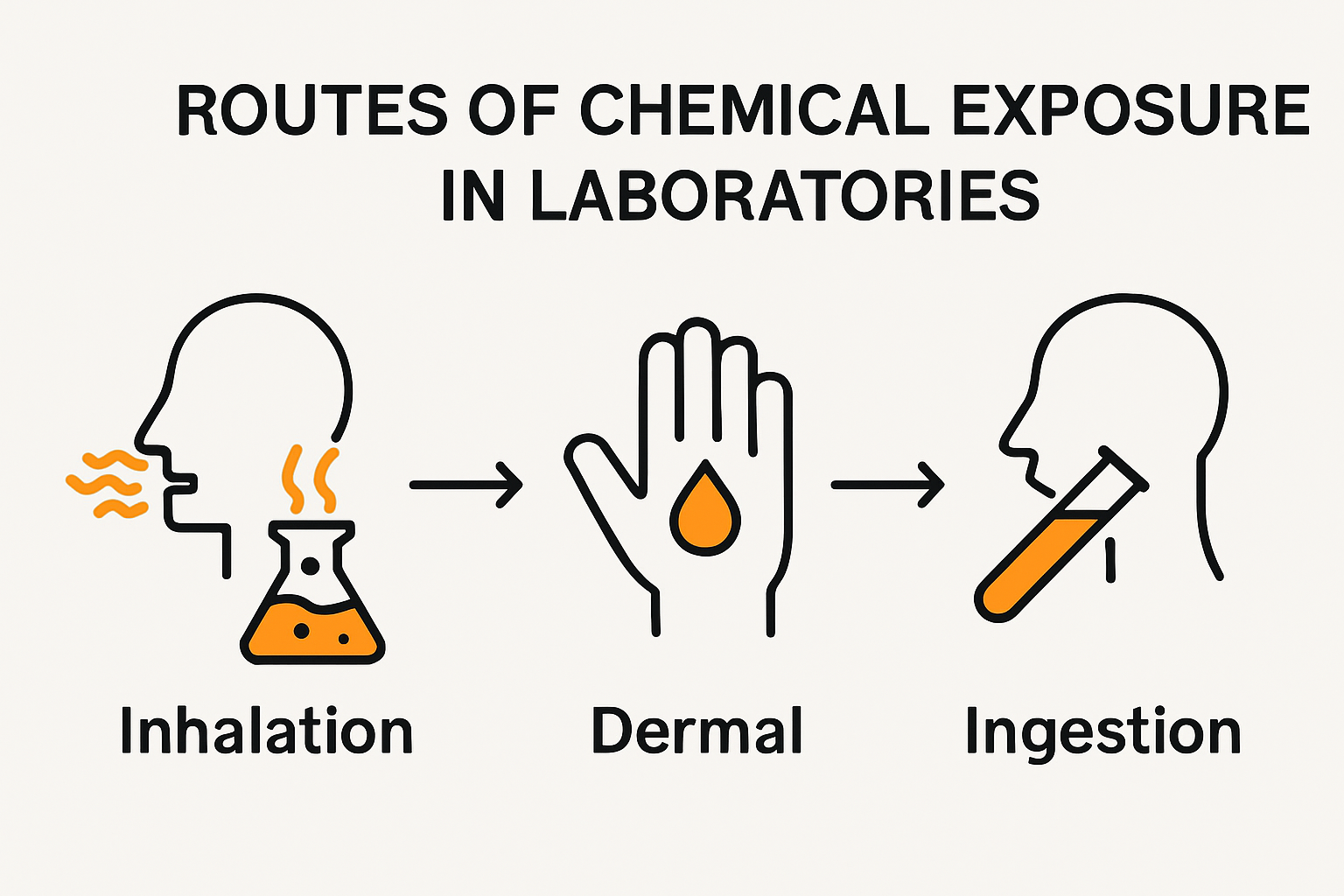 ROUTES OF CHEMICAL EXPOSURE IN LABORATORIES

Inhalation

Dermal

Ingestion