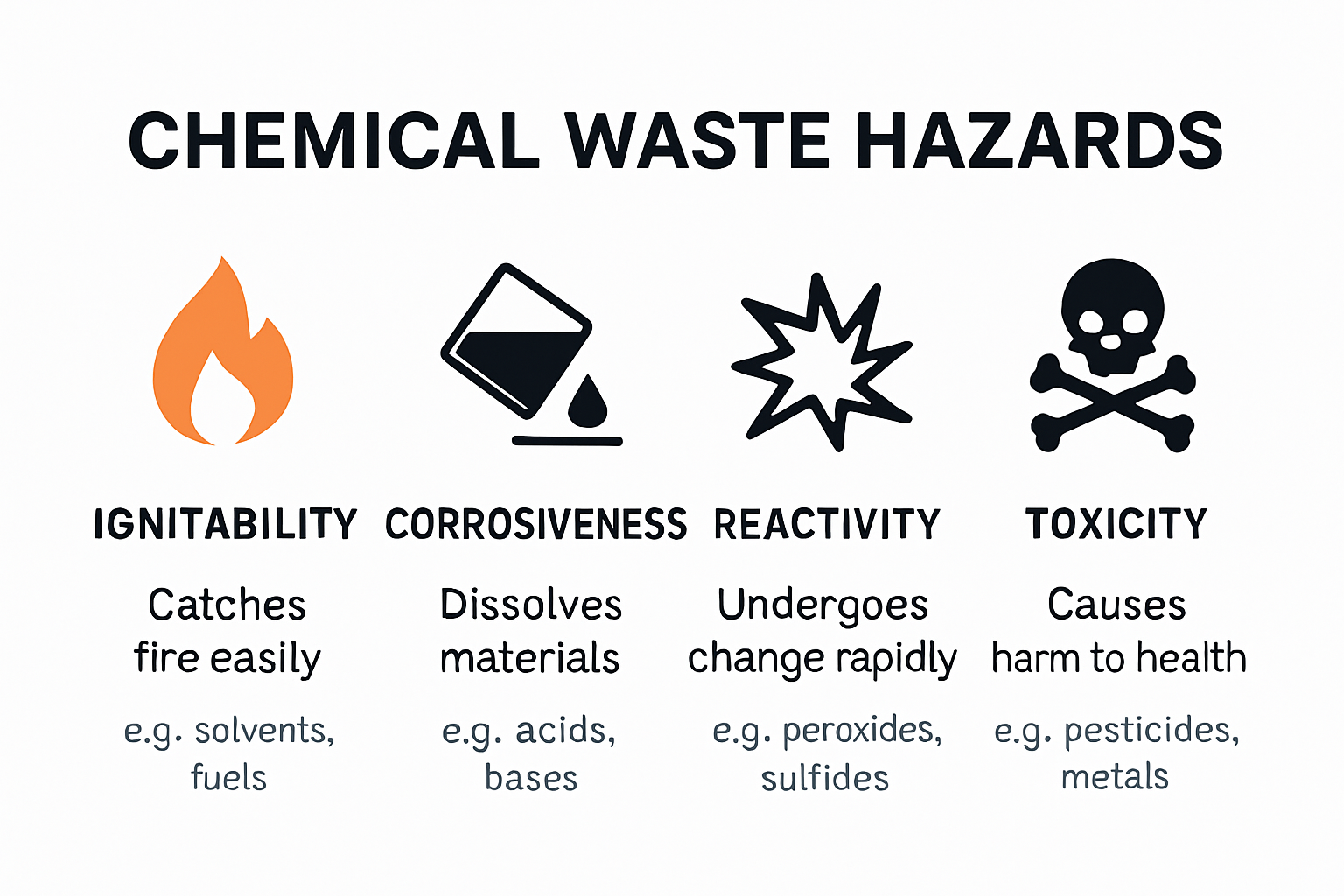 CHEMICAL WASTE HAZARDS

IGNITABILITY

Catches fire easily

e.g. solvents, fuels

CORROSIVENESS

Dissolves materials

e.g. acids, bases

REACTIVITY

Undergoes change rapidly

e.g. peroxides, sulfides

TOXICITY

Causes harm to health

e.g. pesticides, metals