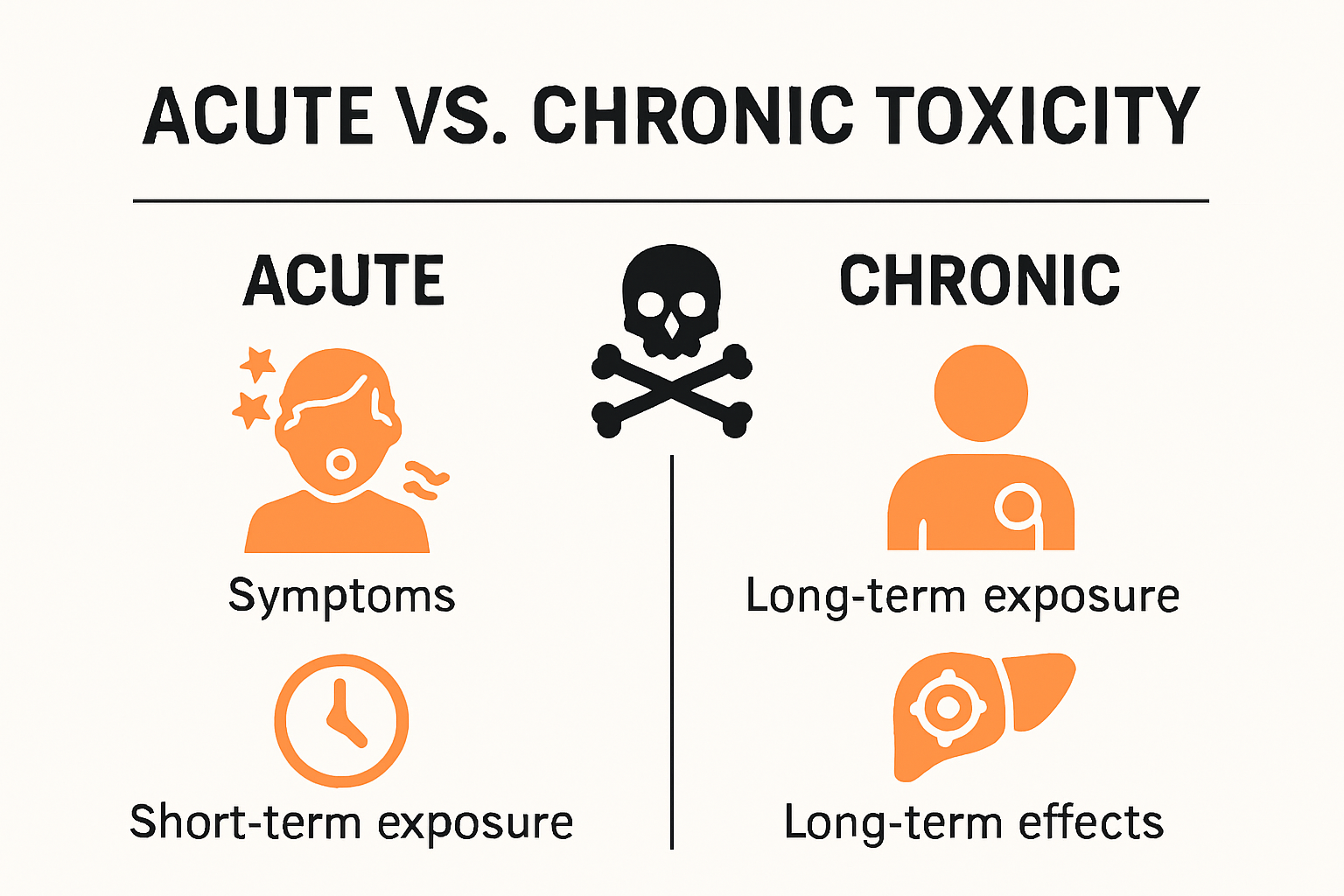 ACUTE VS. CHRONIC TOXICITY

ACUTE

Symptoms

Short-term exposure

CHRONIC

Long-term exposure

Long-term effects