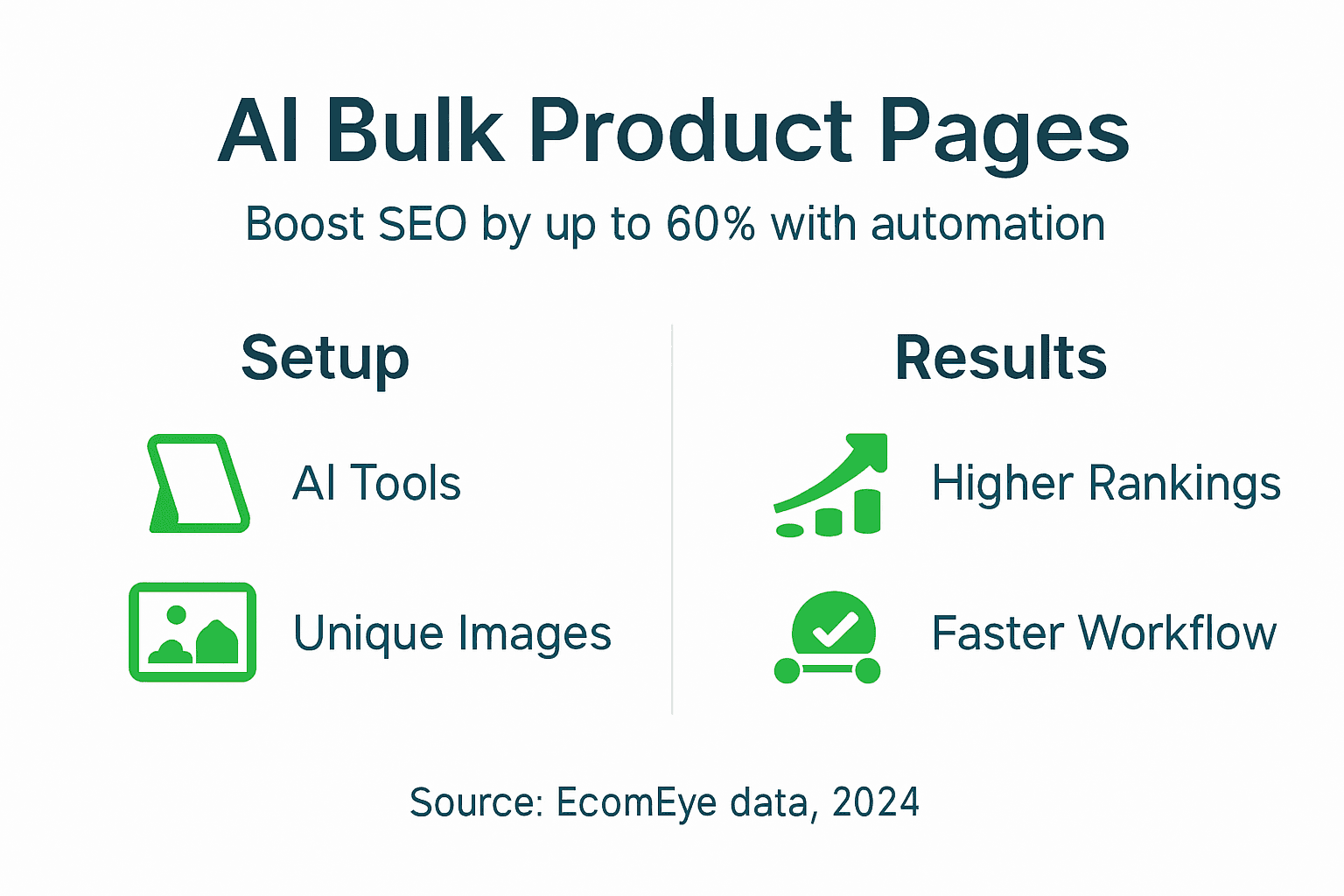 AI Bulk Product Pages

Boost SEO by up to 60% with automation

Setup

AI Tools

Unique Images

Results

Higher Rankings

Faster Workflow

Source: EcomEye data, 2024