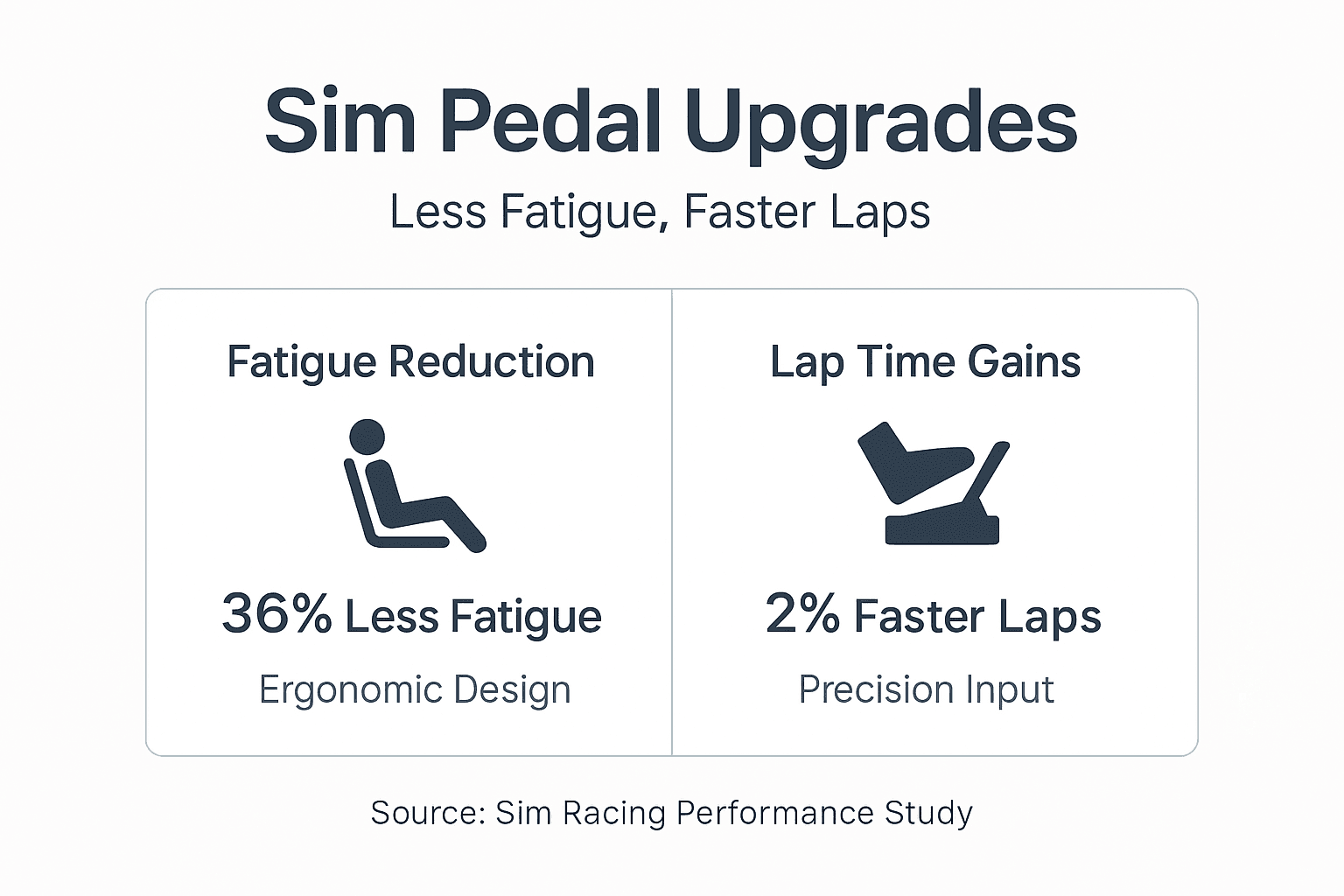 Sim Pedal Upgrades

Less Fatigue, Faster Laps

Fatigue Reduction

36% Less Fatigue

Ergonomic Design

Lap Time Gains

2% Faster Laps

Precision Input

Source: Sim Racing Performance Study