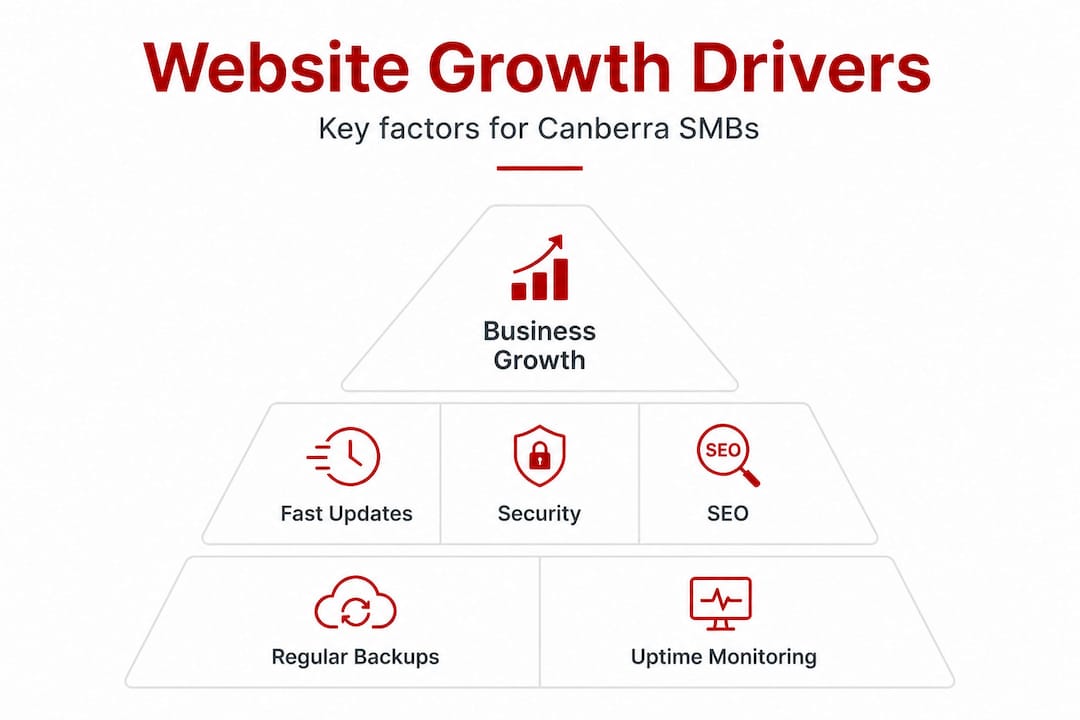 Website Growth Drivers

Key factors for Canberra SMBs

Business Growth

Fast Updates

Security

SEO

SEO

Regular Backups

Uptime Monitoring