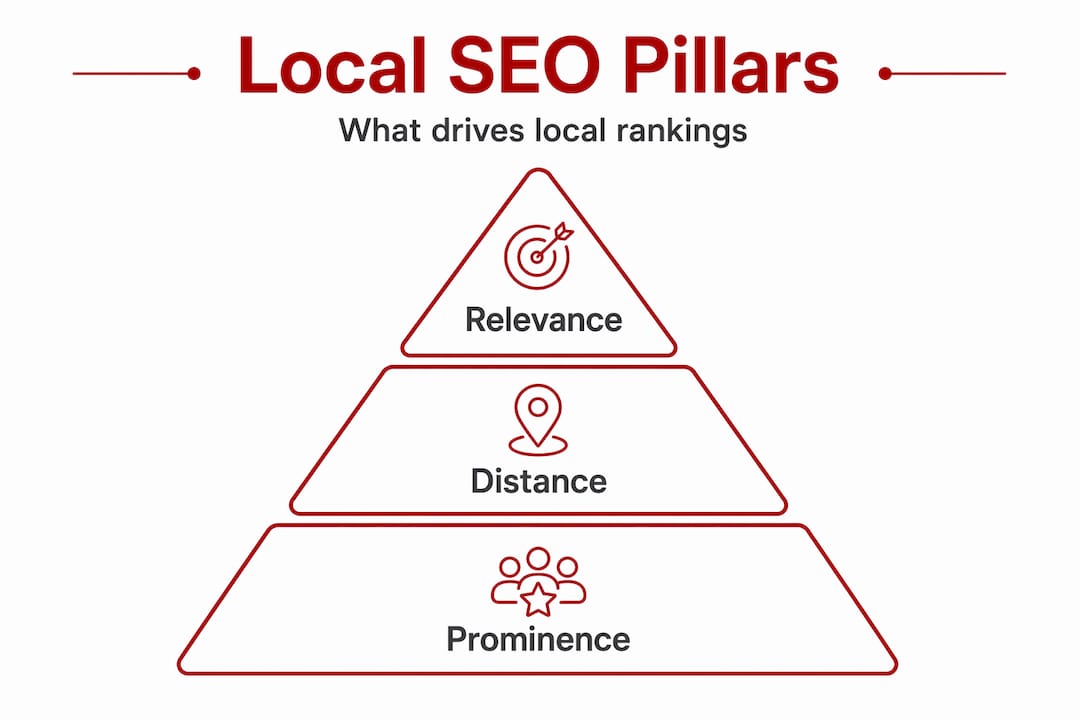 Local SEO Pillars

What drives local rankings

Relevance

Distance

Prominence