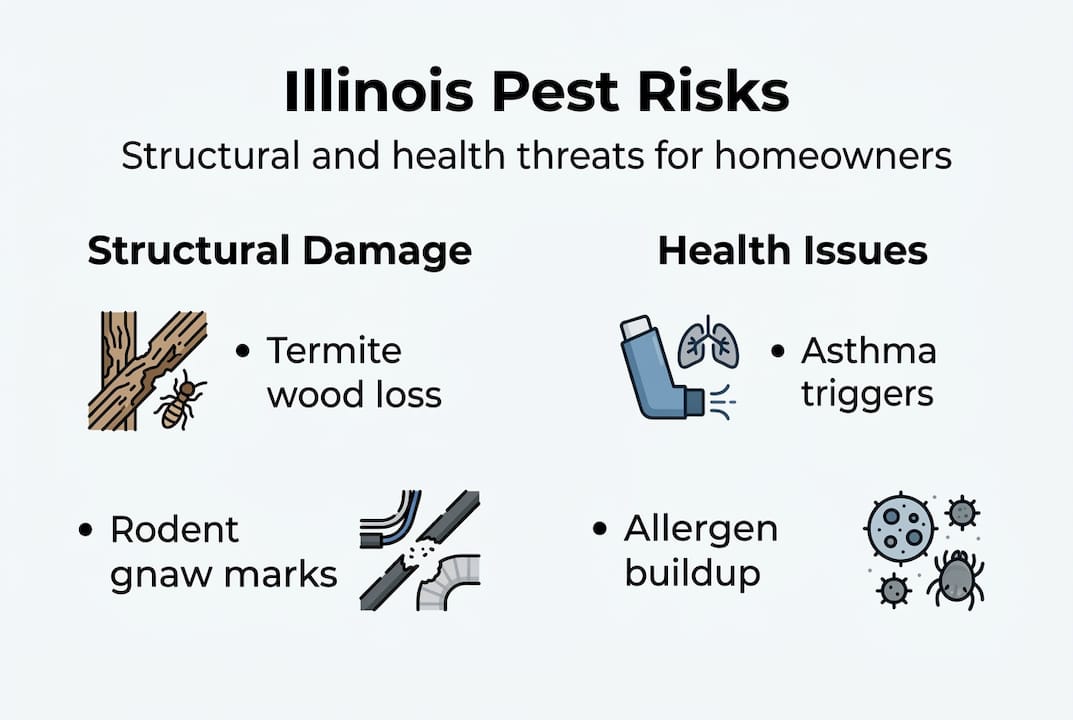 Illinois Pest Risks

Structural and health threats for homeowners

Structural Damage

• Termite wood loss

• Rodent gnaw marks

Health Issues

• Asthma triggers

• Allergen buildup