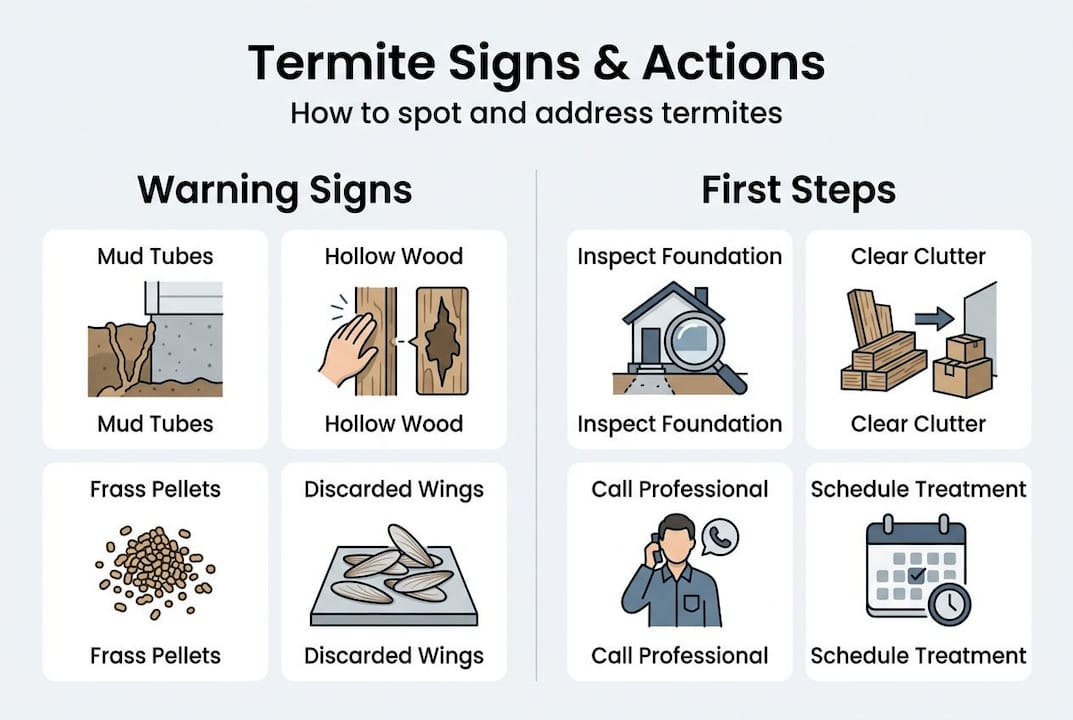 Termite Signs & Actions
How to spot and address termites

Warning Signs

Mud Tubes
Mud Tubes

Hollow Wood
Hollow Wood

Frass Pellets
Frass Pellets

Discarded Wings
Discarded Wings

First Steps

Inspect Foundation
Inspect Foundation

Clear Clutter
Clear Clutter

Call Professional
Call Professional

Schedule Treatment
Schedule Treatment