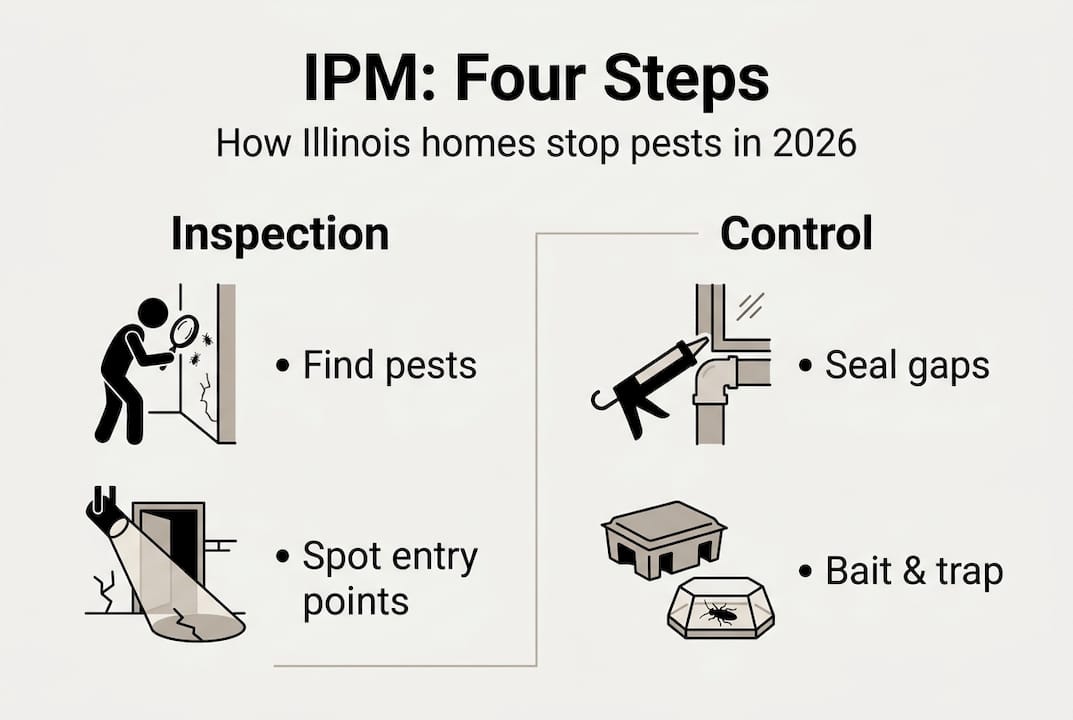 IPM: Four Steps

How Illinois homes stop pests in 2026

Inspection

• Find pests

• Spot entry points

Control

• Seal gaps

• Bait & trap