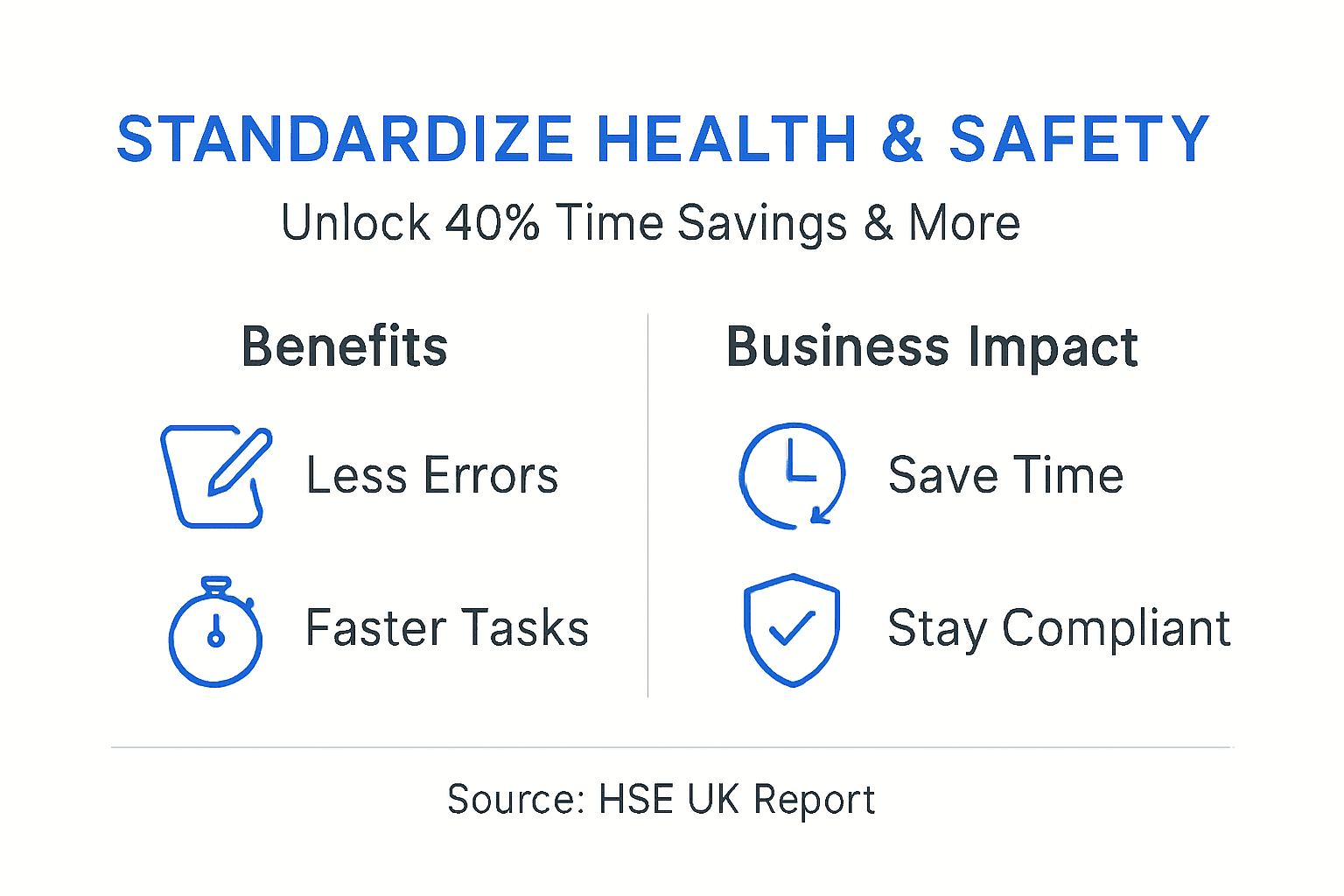 STANDARDIZE HEALTH & SAFETY

Unlock 40% Time Savings & More

Benefits

Less Errors

Faster Tasks

Business Impact

Save Time

Stay Compliant

Source: HSE UK Report