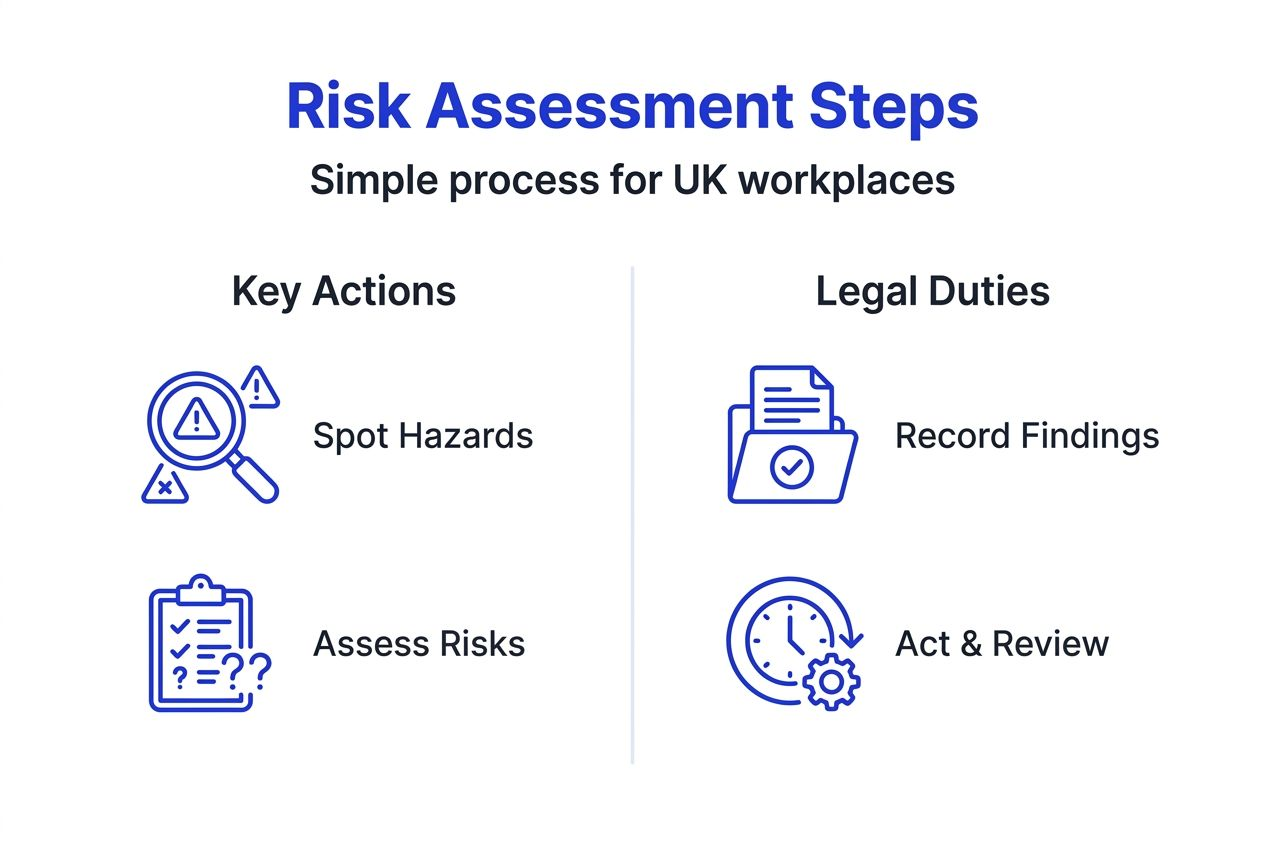 Risk Assessment Steps

Simple process for UK workplaces

Key Actions

Spot Hazards

Assess Risks

Legal Duties

Record Findings

Act & Review