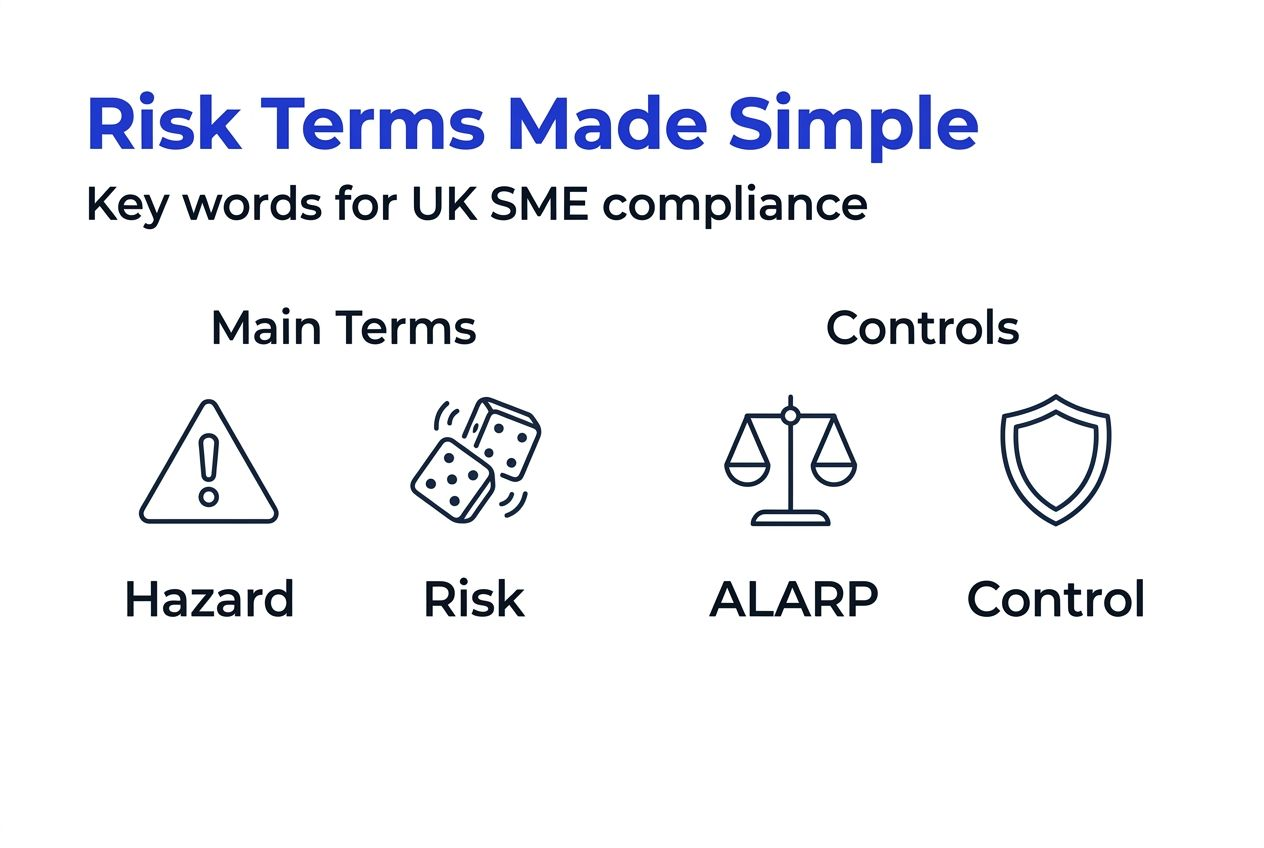 Risk Terms Made Simple

Key words for UK SME compliance

Main Terms

Hazard

Risk

Controls

ALARP

Control