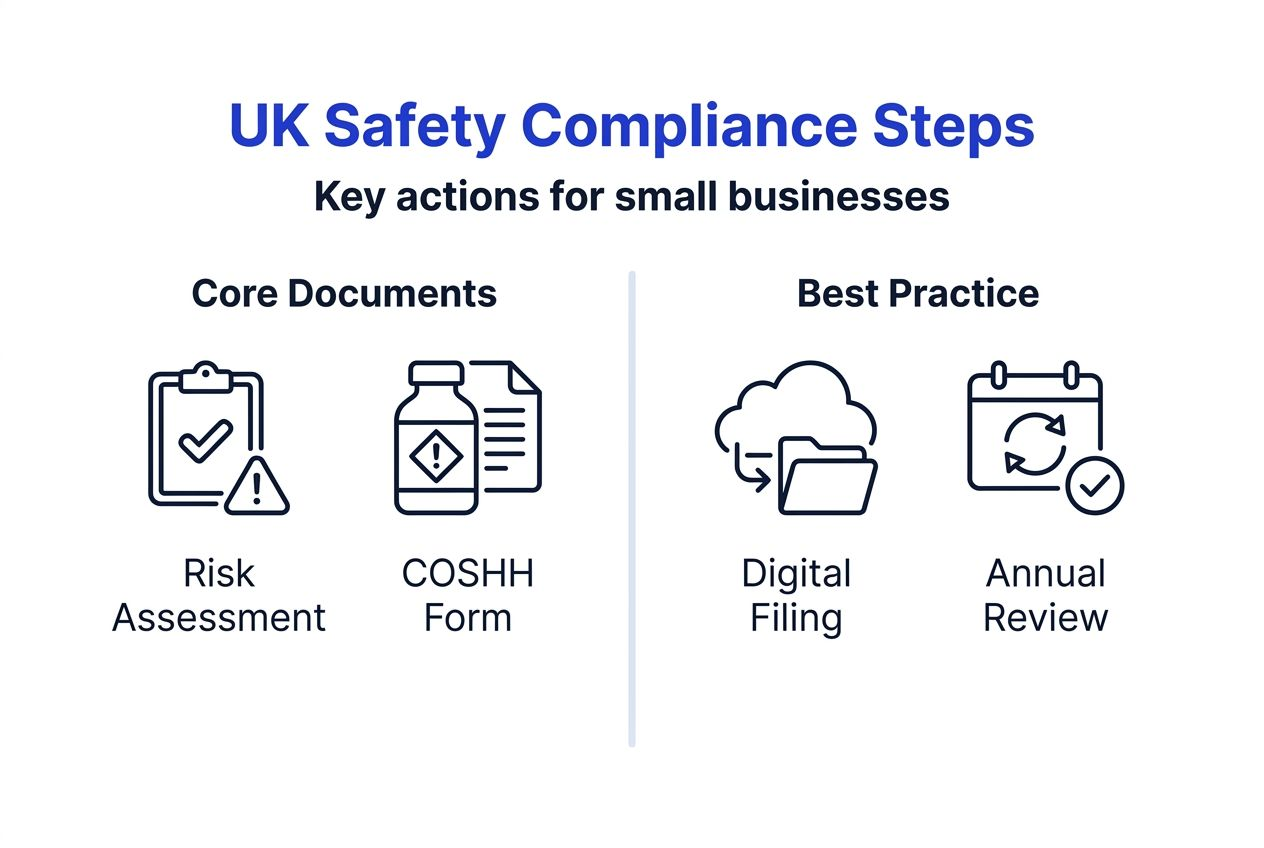 UK Safety Compliance Steps

Key actions for small businesses

Core Documents

Risk Assessment

COSHH Form

Best Practice

Digital Filing

Annual Review