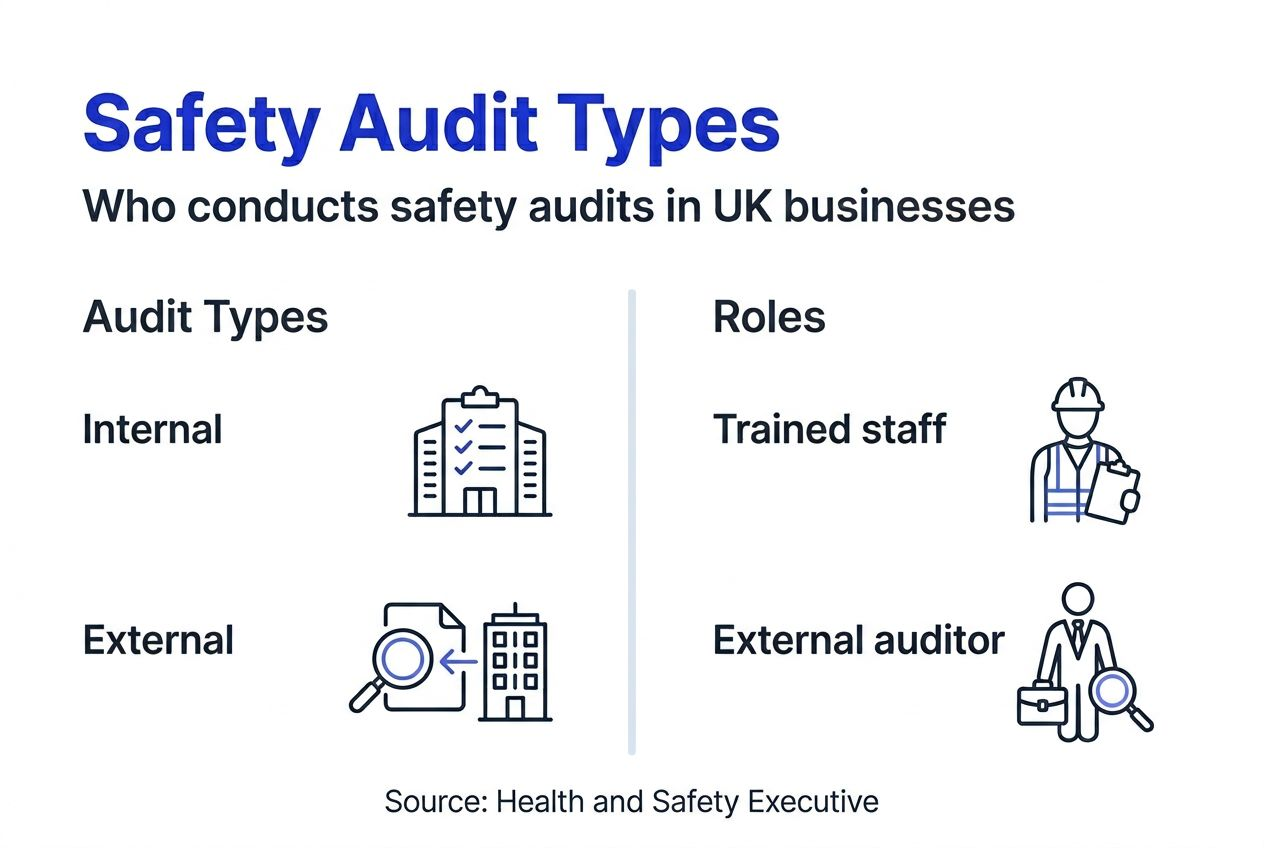 Safety Audit Types

Who conducts safety audits in UK businesses

Audit Types

Internal

External

Roles

Trained staff

External auditor

Source: Health and Safety Executive