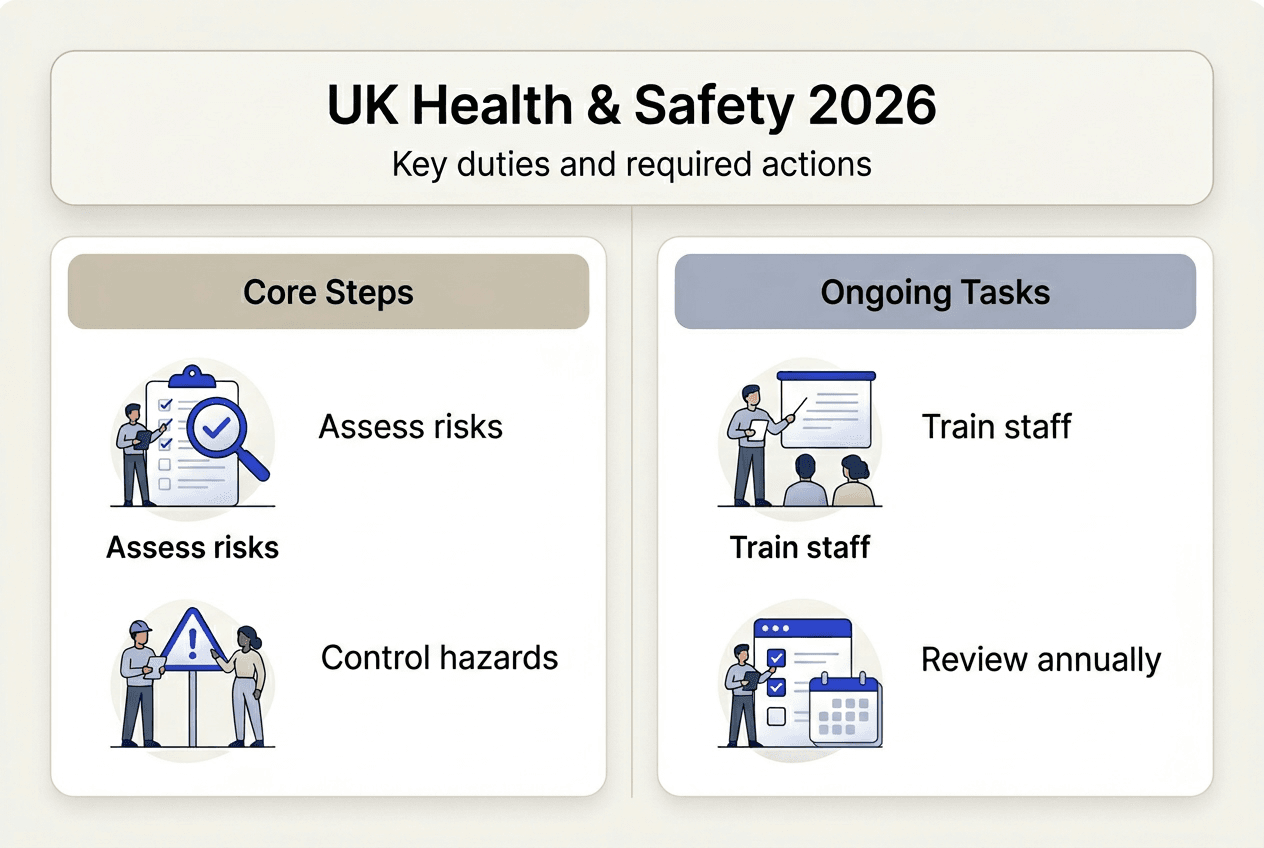 UK Health & Safety 2026
Key duties and required actions

Core Steps

Assess risks

Assess risks

Control hazards

Ongoing Tasks

Train staff

Train staff

Review annually