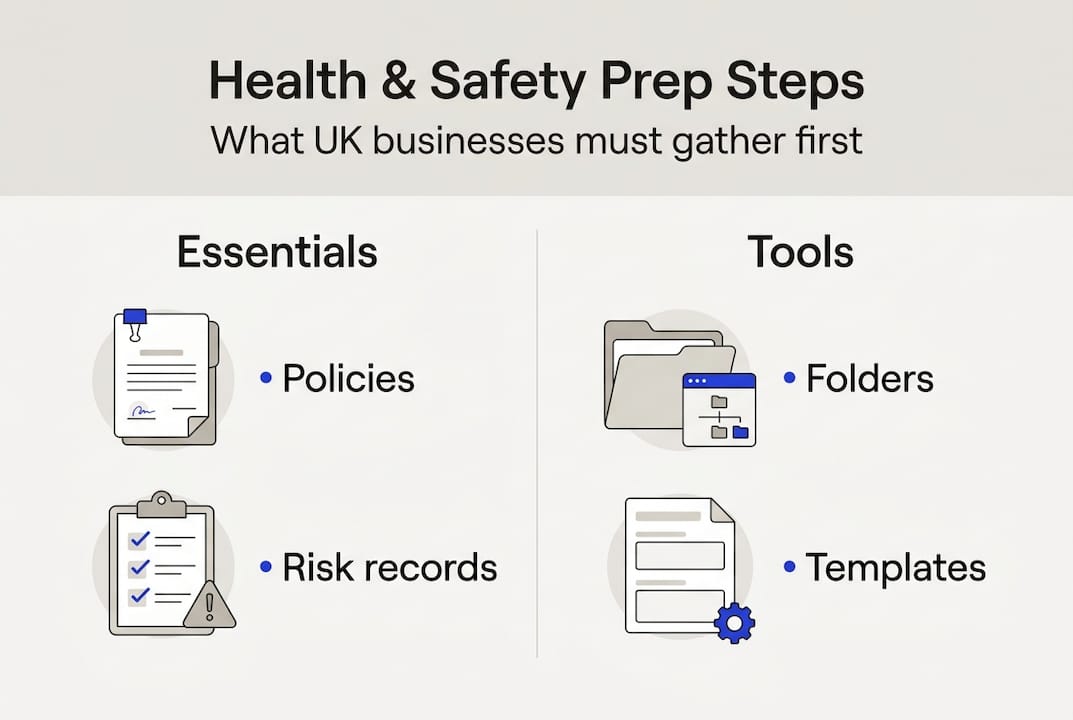 Health & Safety Prep Steps
What UK businesses must gather first

Essentials

• Policies

• Risk records

Tools

• Folders

• Templates