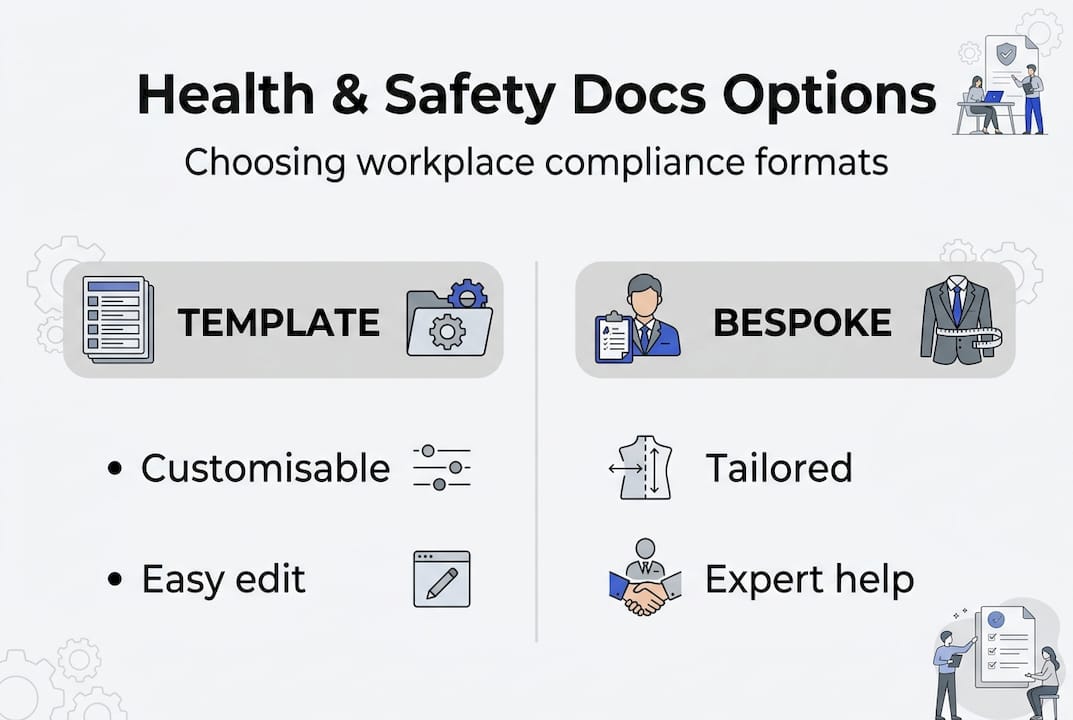 Health & Safety Docs Options

Choosing workplace compliance formats

TEMPLATE

• Customisable

• Easy edit

BESPOKE

Tailored

Expert help