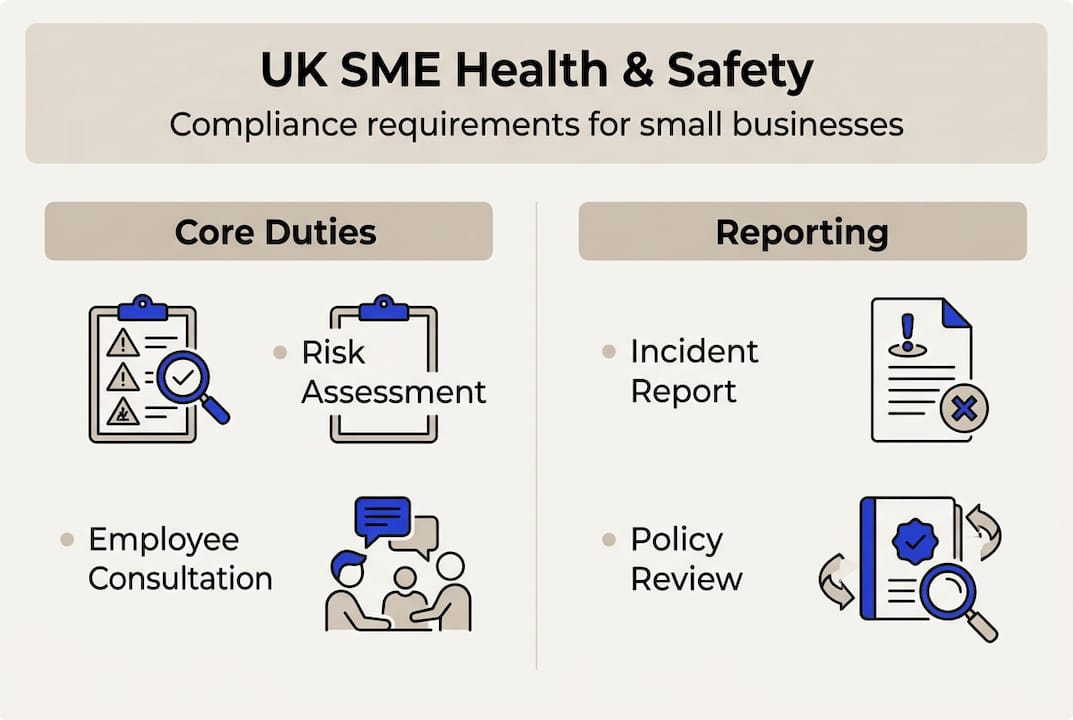 UK SME Health & Safety

Compliance requirements for small businesses

Core Duties

• Risk Assessment

• Employee Consultation

Reporting

• Incident Report

• Policy Review